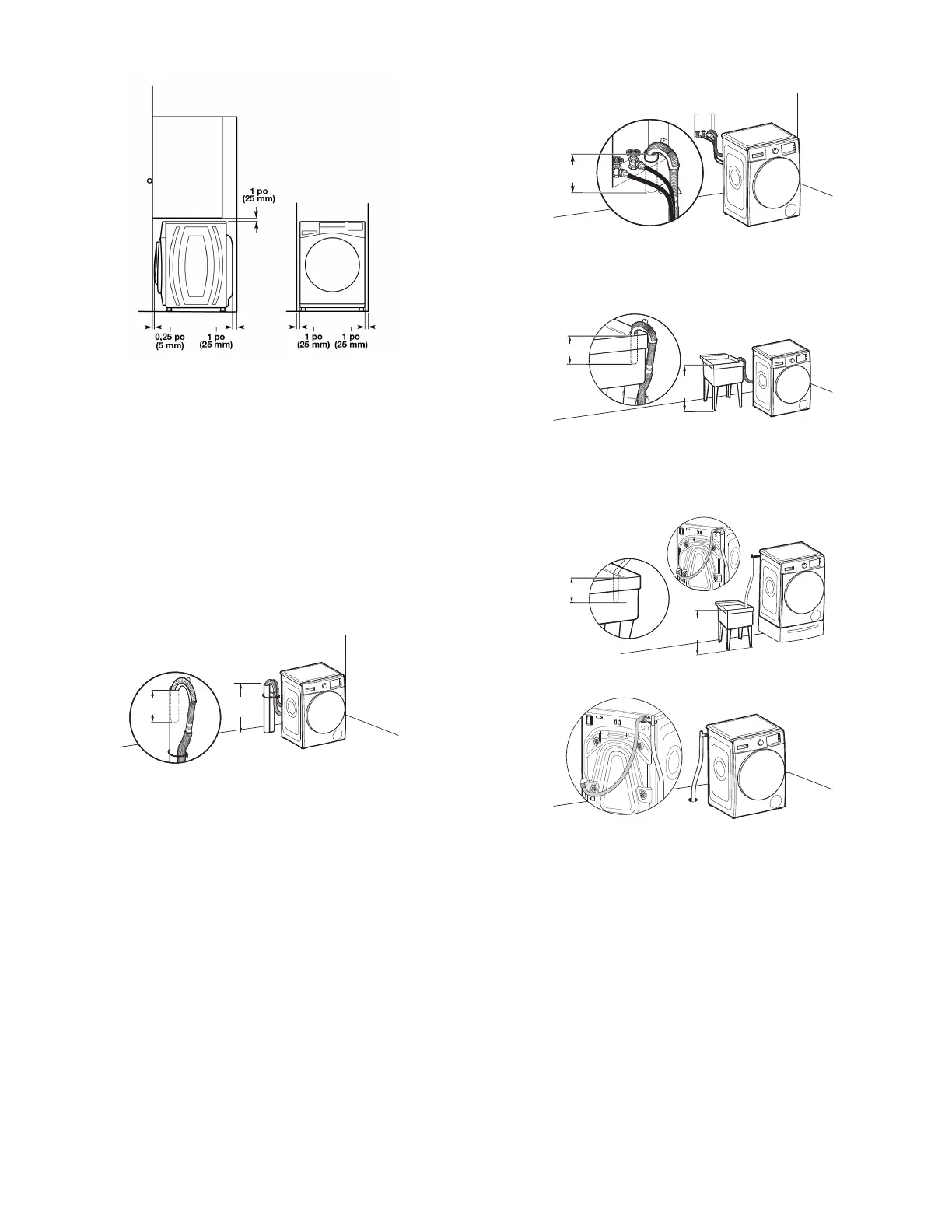 1 po
(25 mm)

0,25 po
(5 mm)

1 po
(25 mm)

1 po
(25 mm)

1 po
(25 mm)