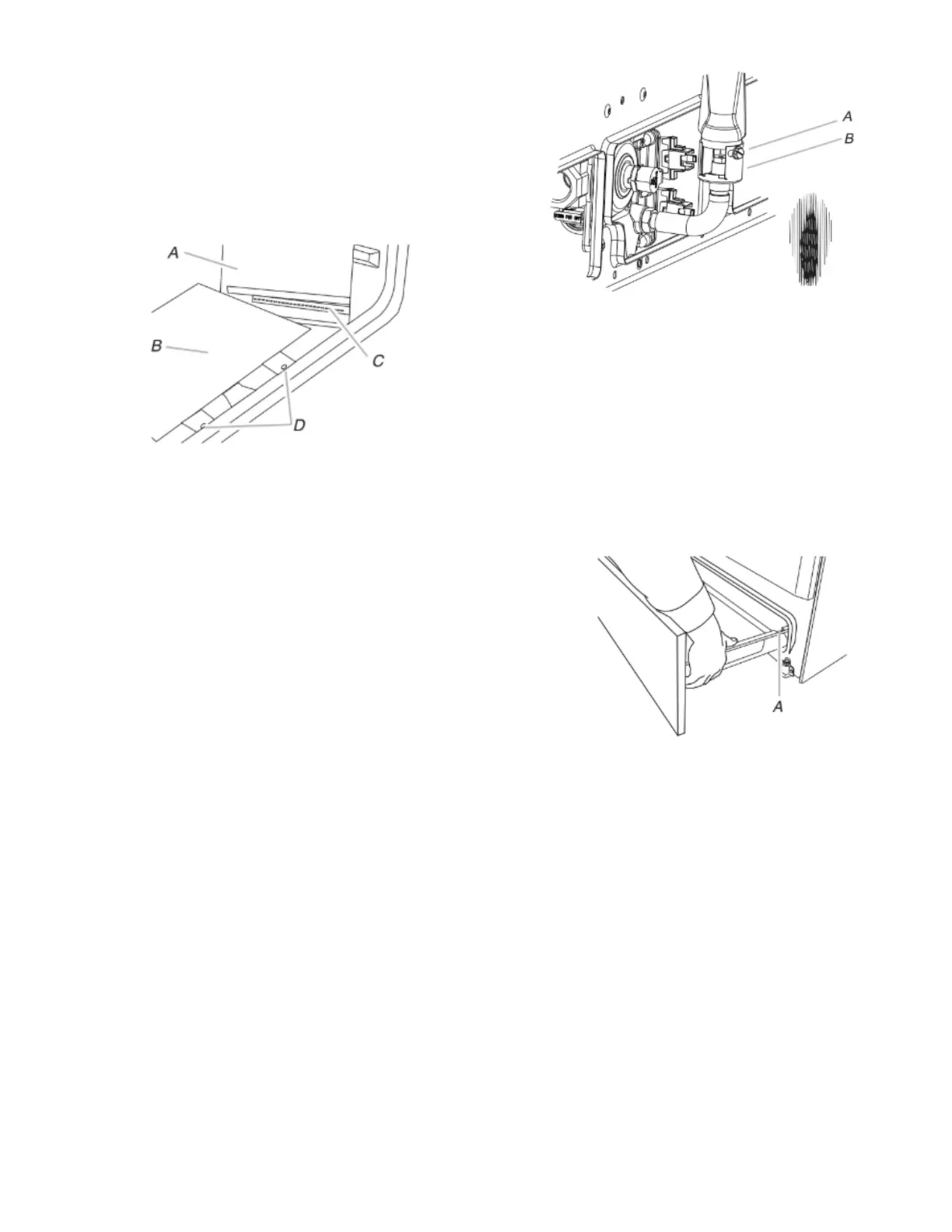 A
B
C
D

A
B

A