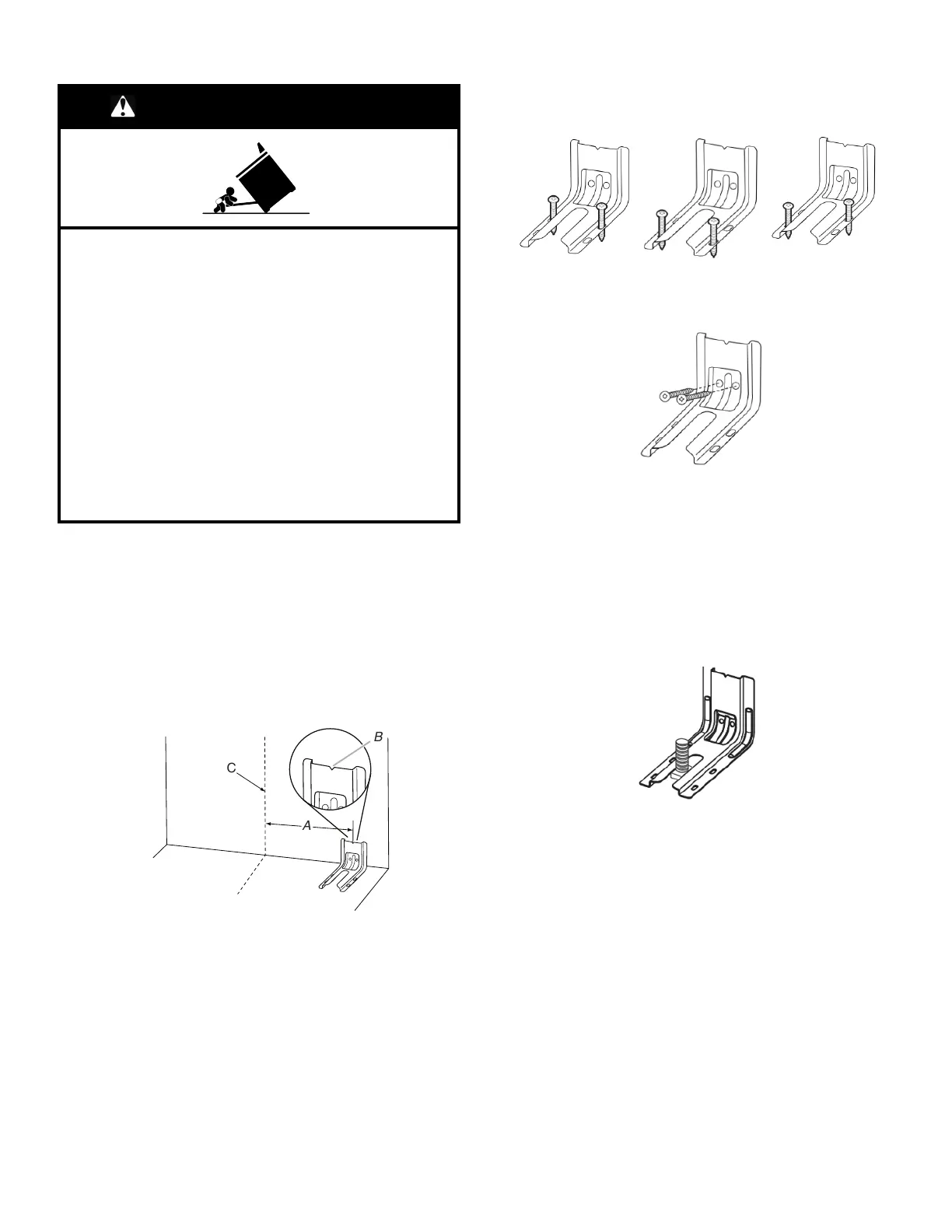 C

B

A