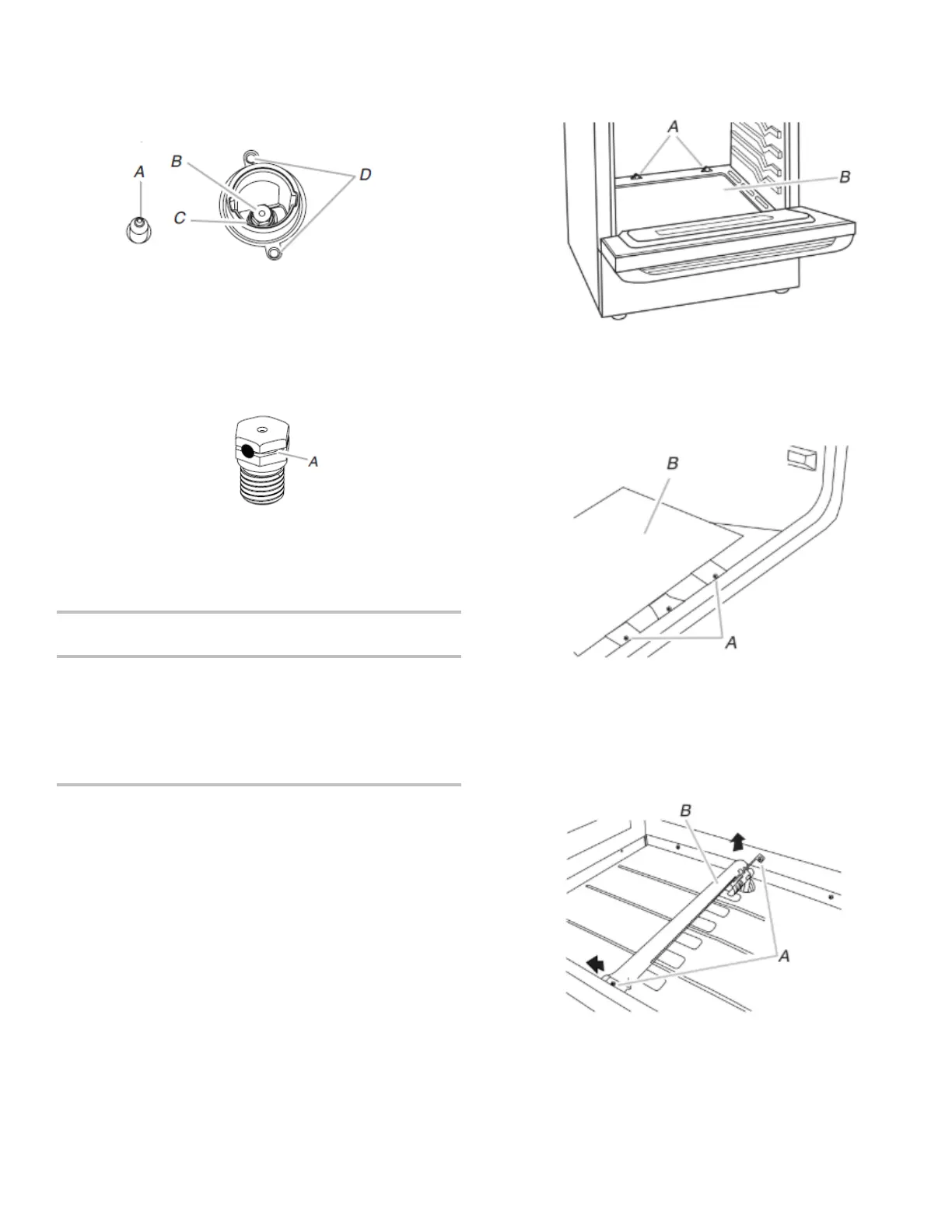 A
B
C
D

A

A
B

B
A

B
A