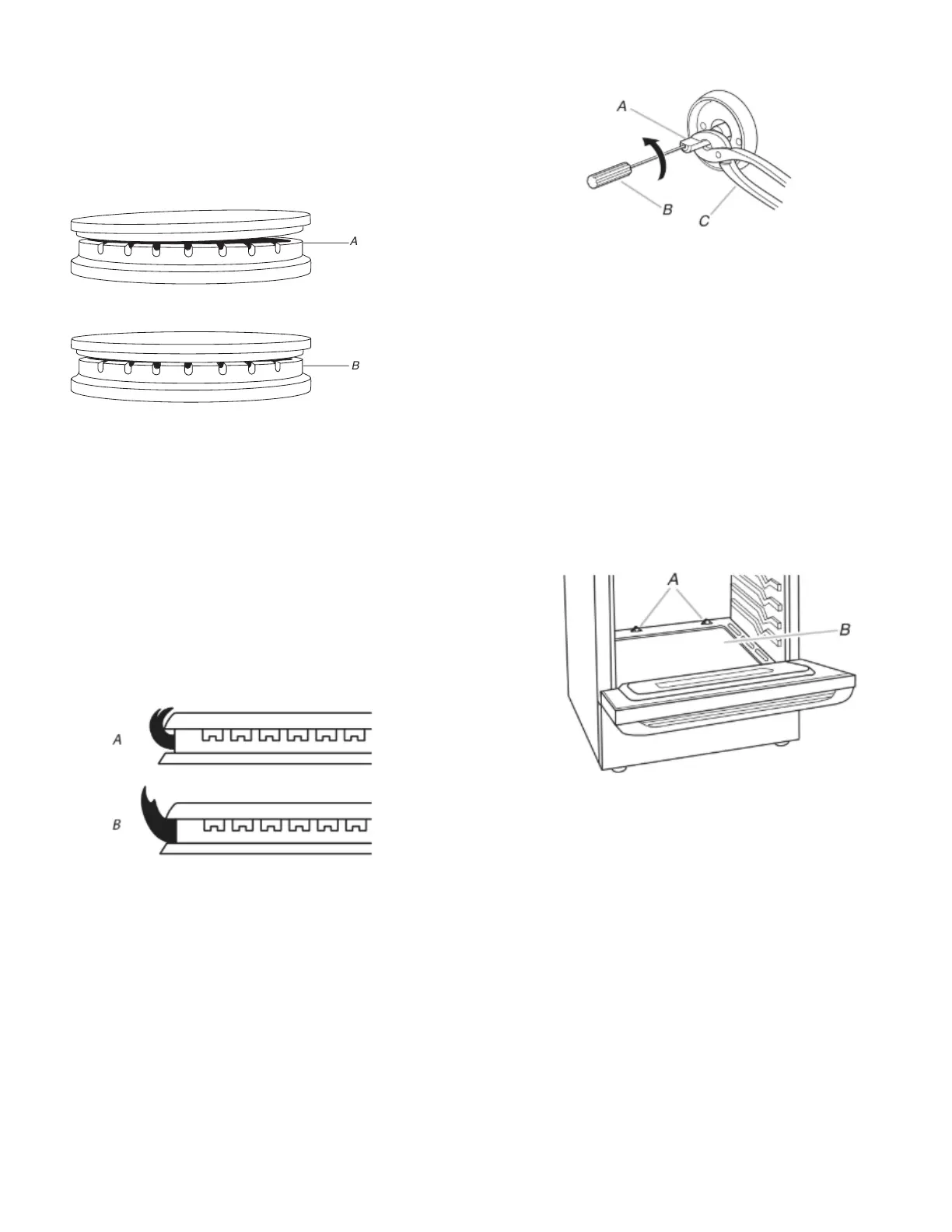 A

B

A

B

A

B

C

A

B