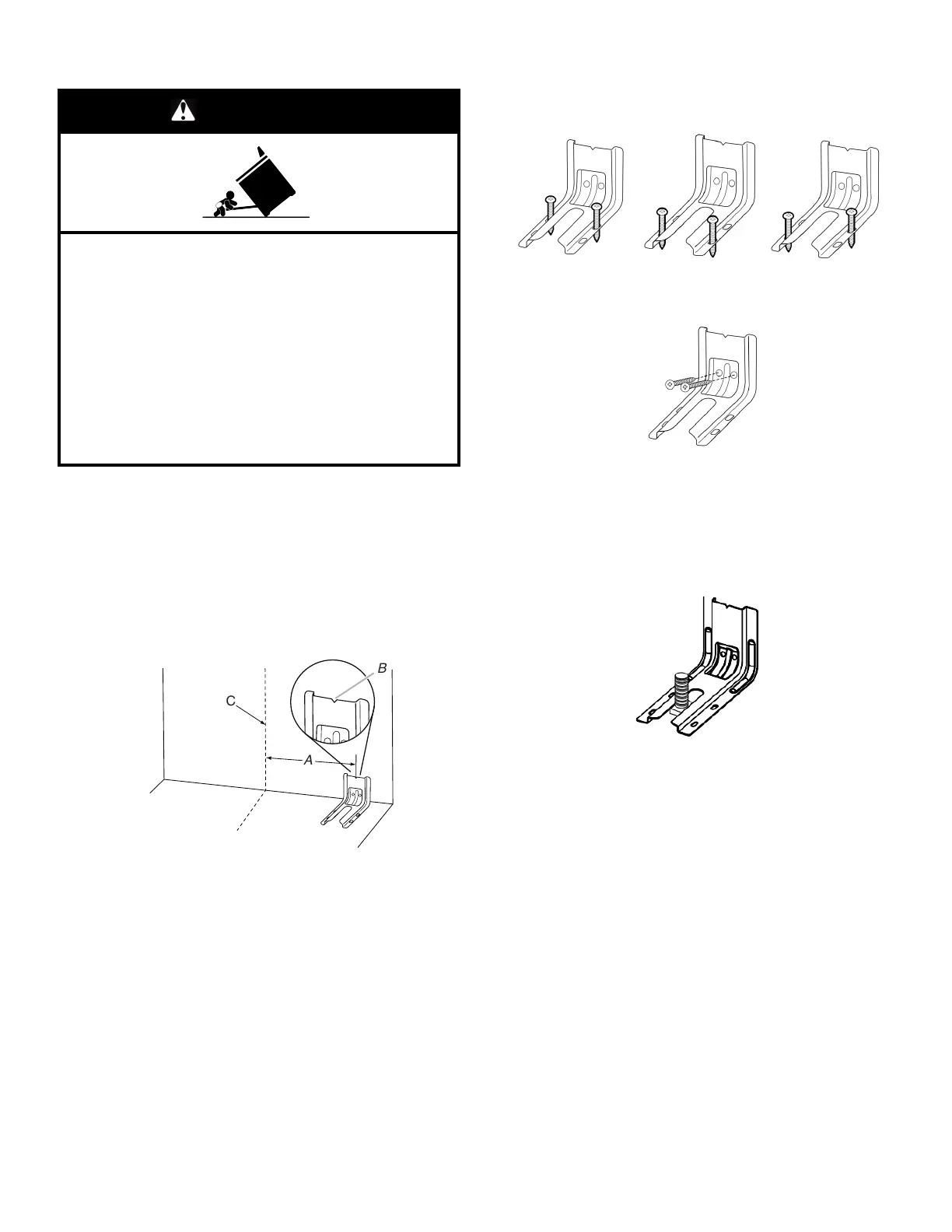 B

C

A