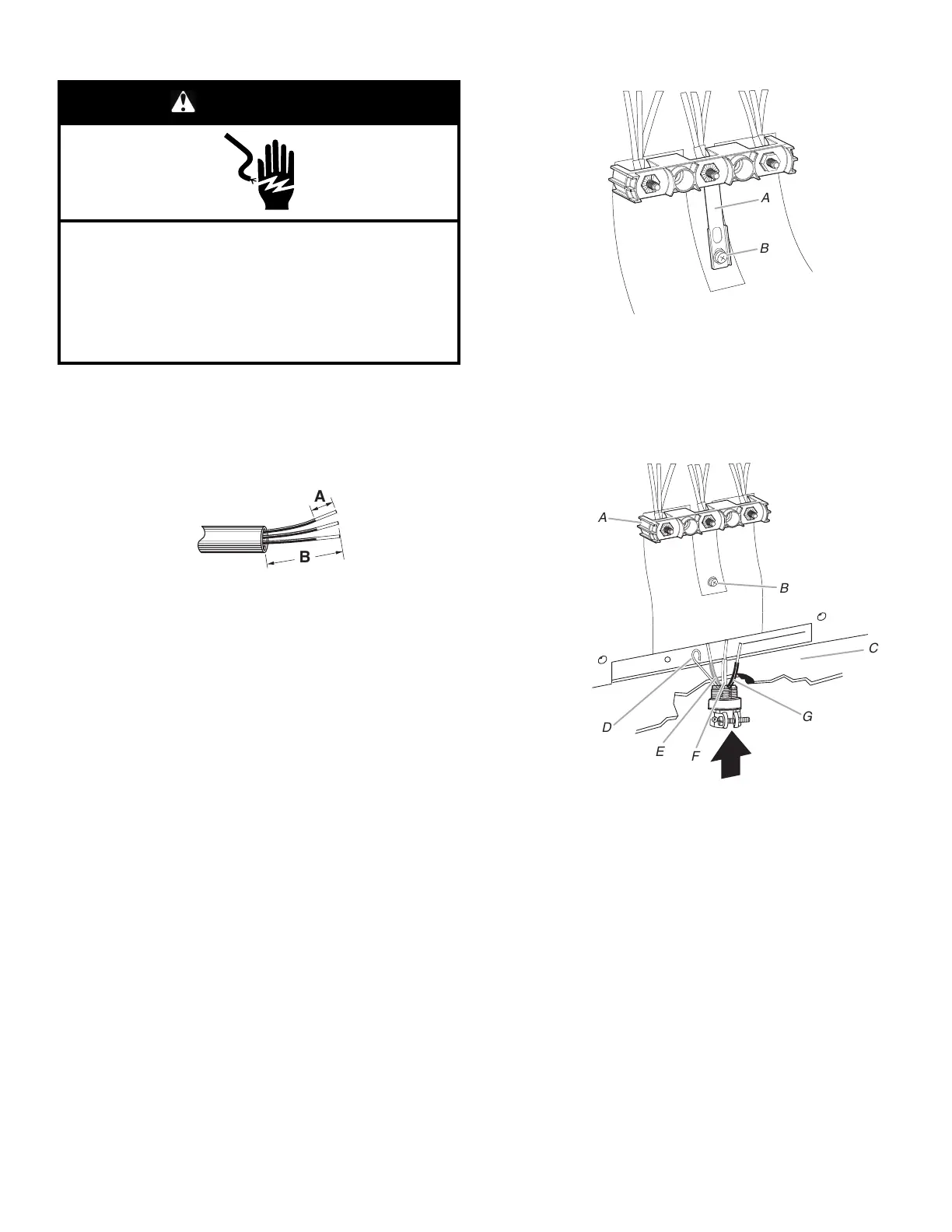 A

B

A

B

A

B

C

D

E

F

G