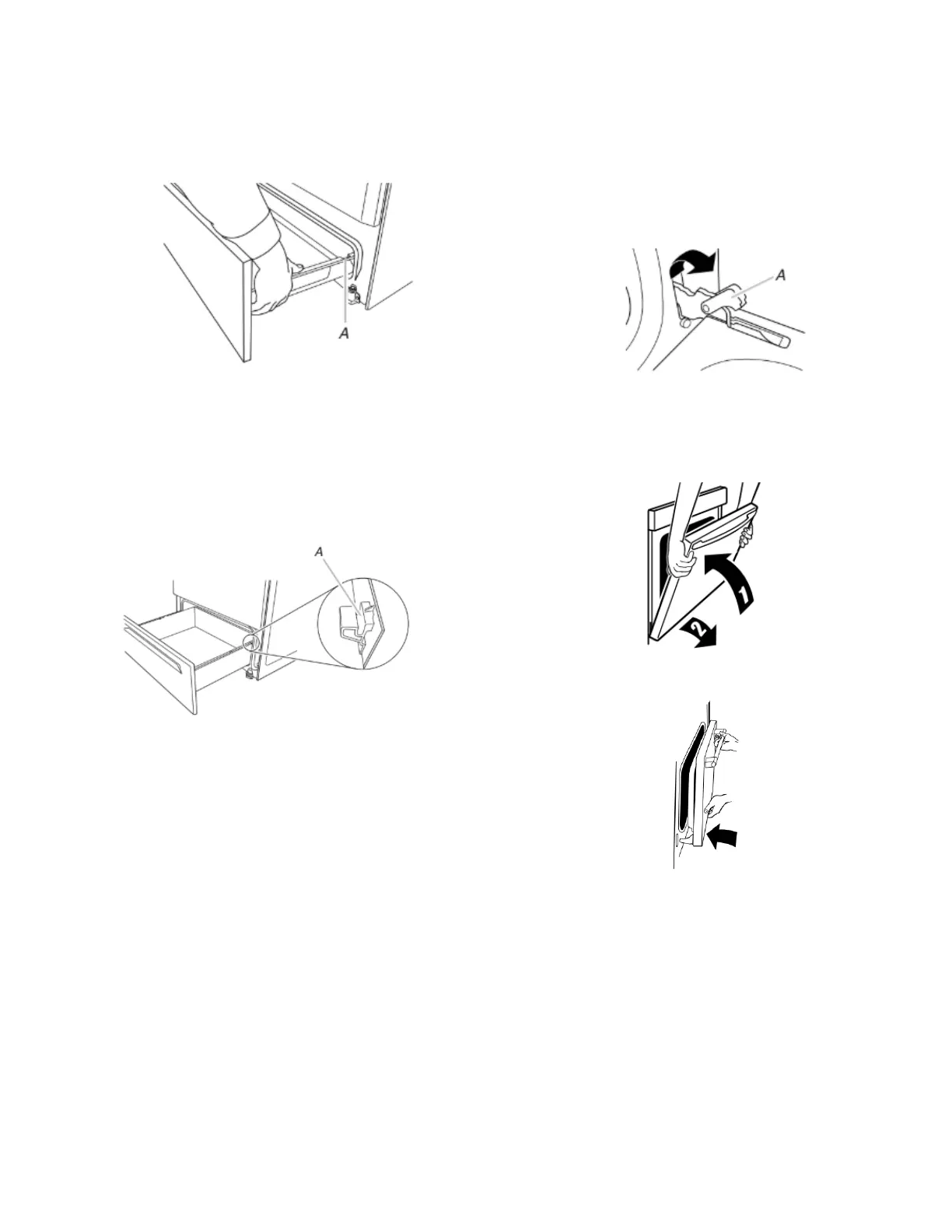 A

A

A

1

2