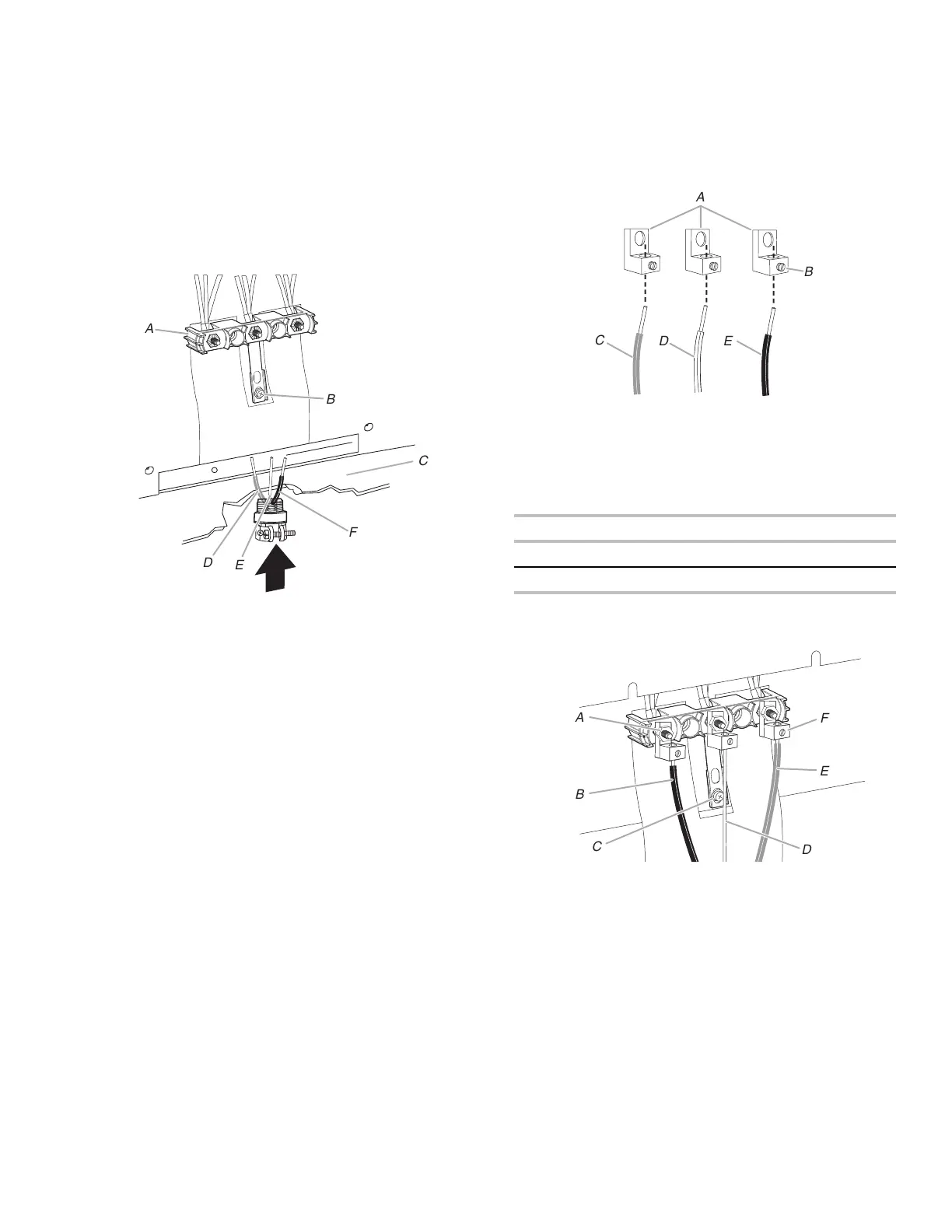 A

B

C

D

E

F

A

B

C

D

E

A

B

C

D

E

F