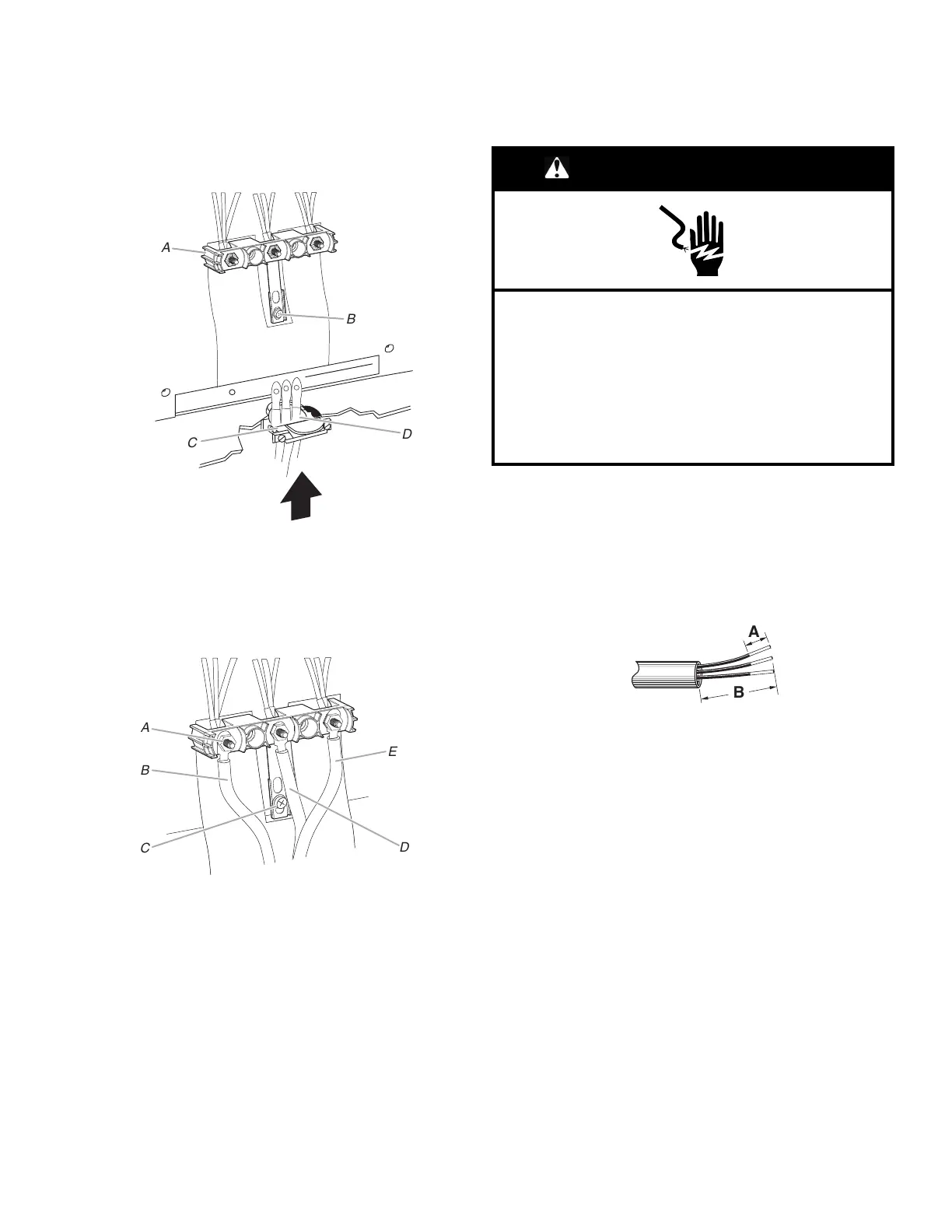 A

B

C

D

A

B

C

D

E

A

B