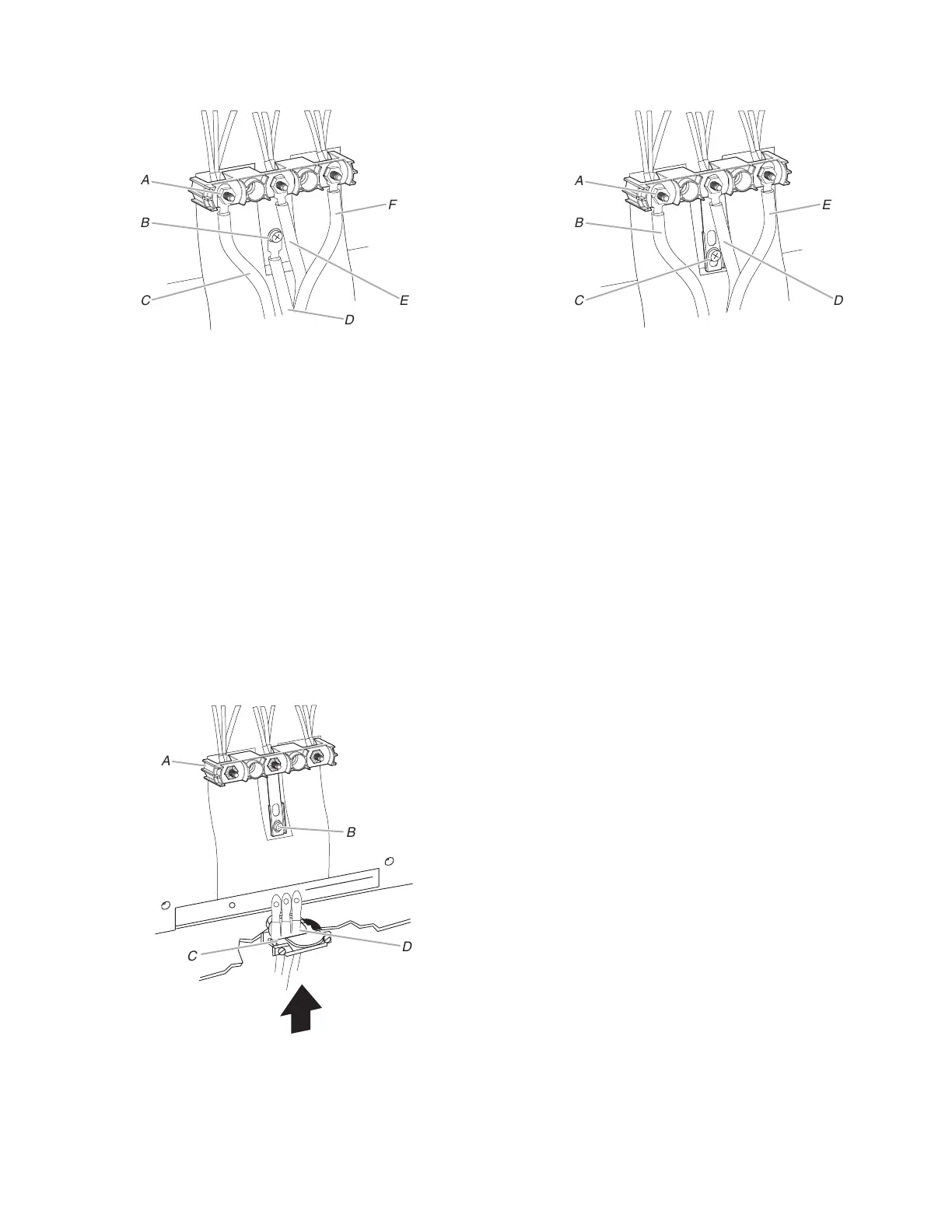 A
B
C
D
E
F

A
B
C
D
E

A
B
C
D