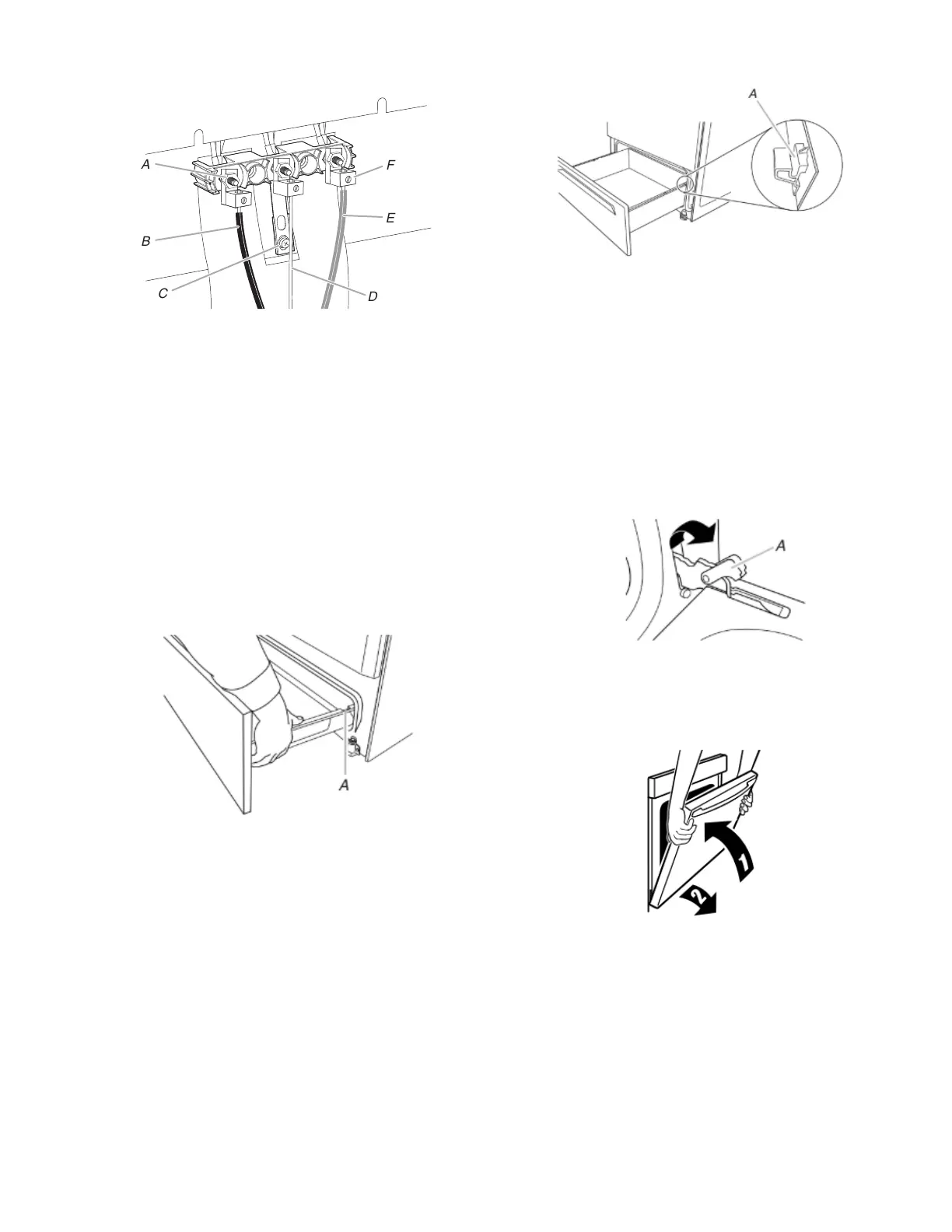 A
F
B
E
C
D

A

A

A

1
2