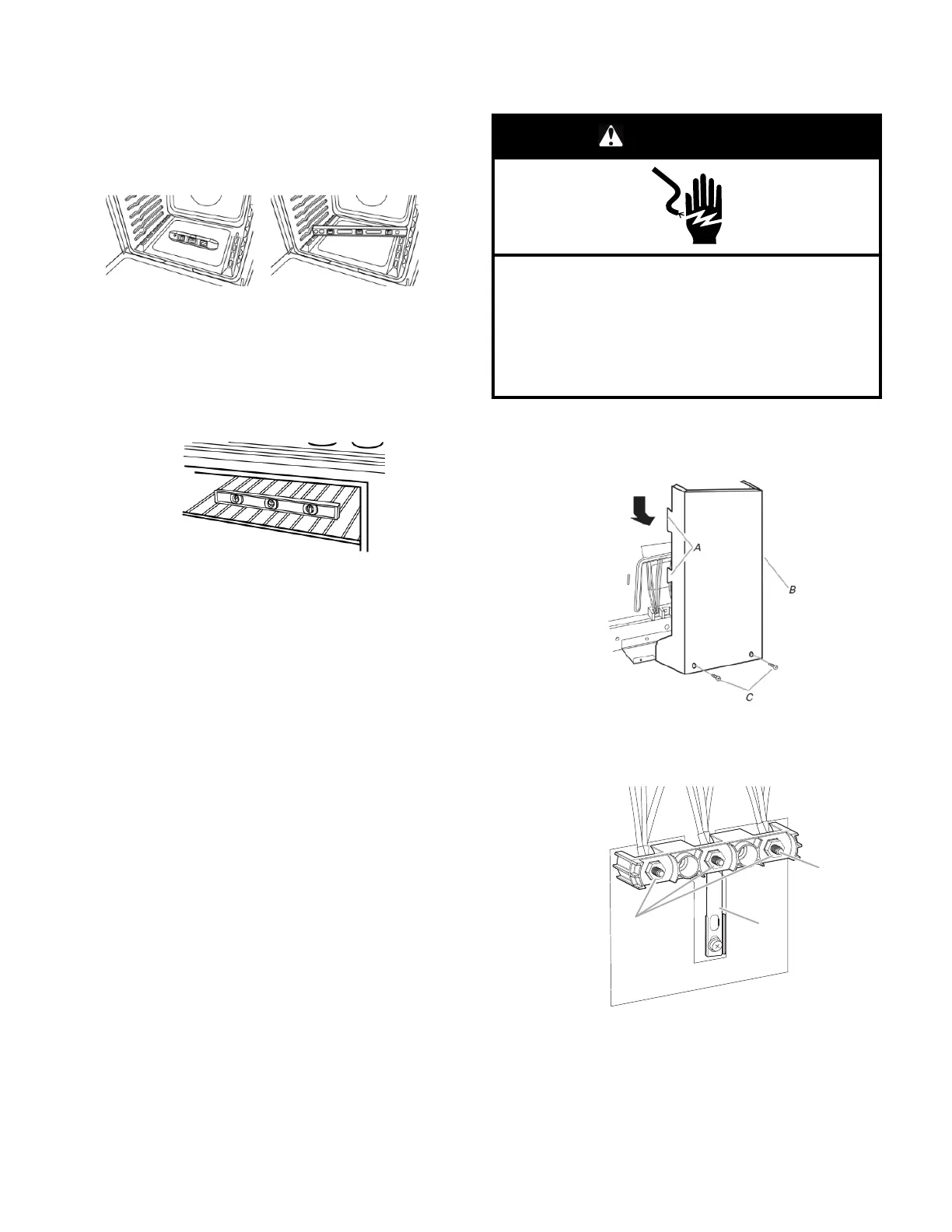 A

B

C