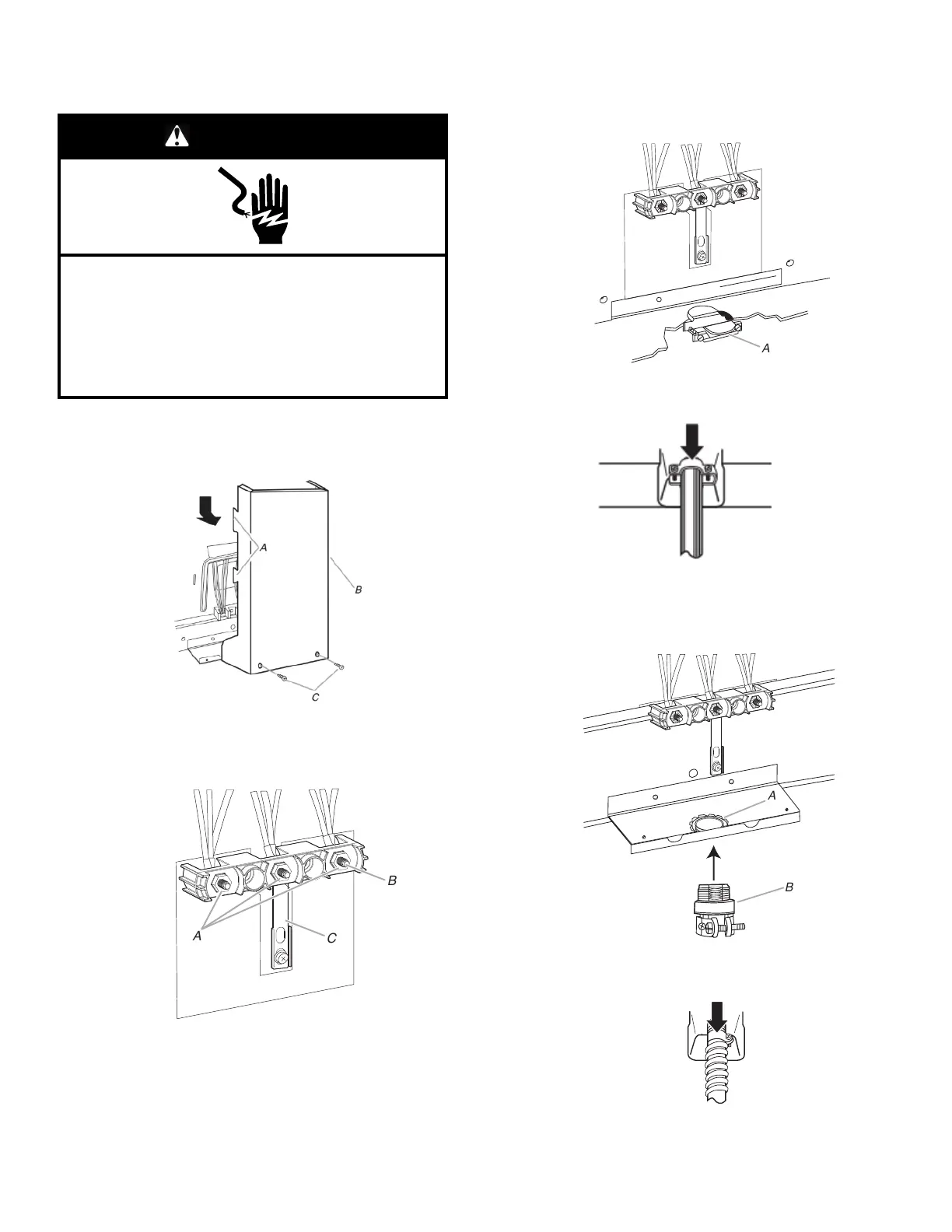 A

B

C

A

B

C

A

A

B