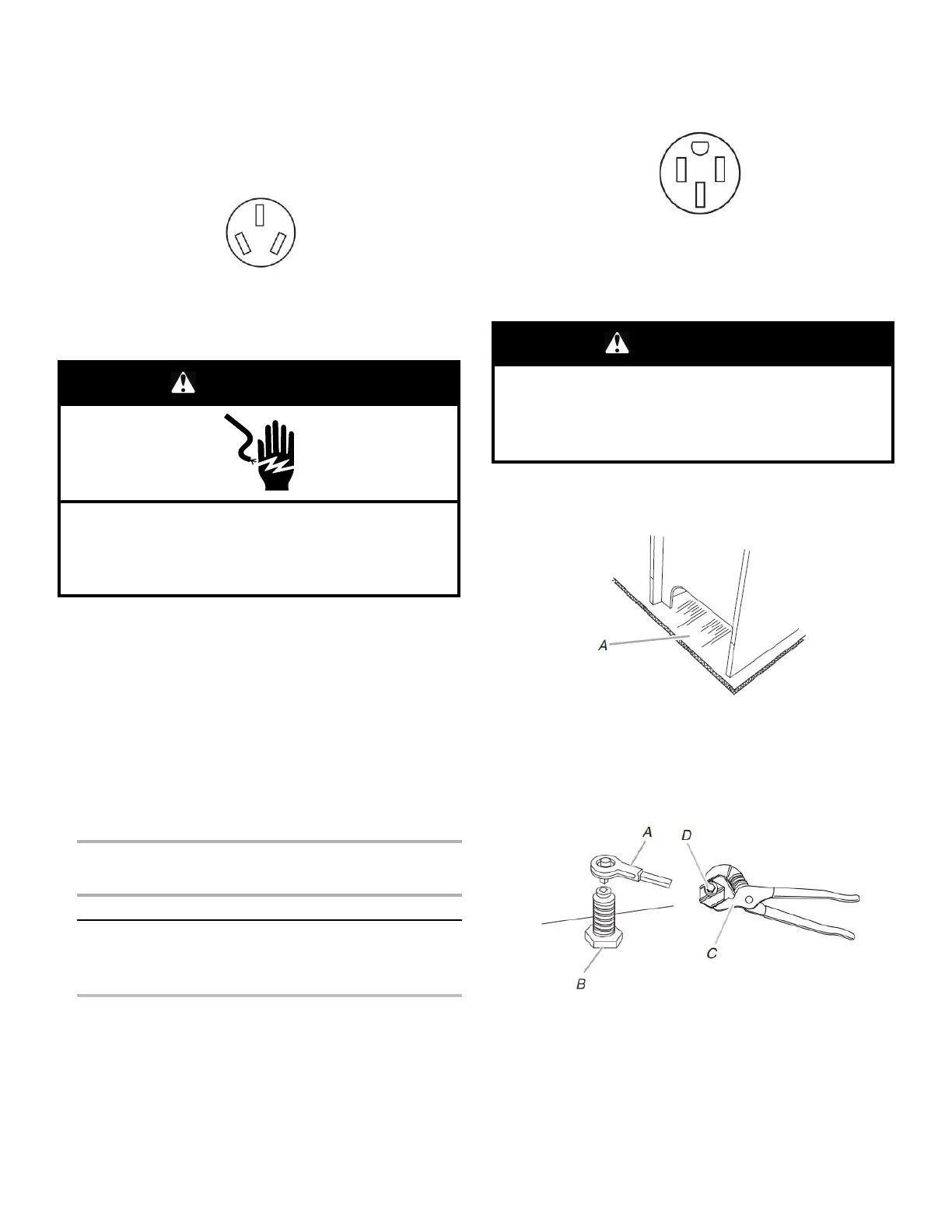 A

A

D

C

B