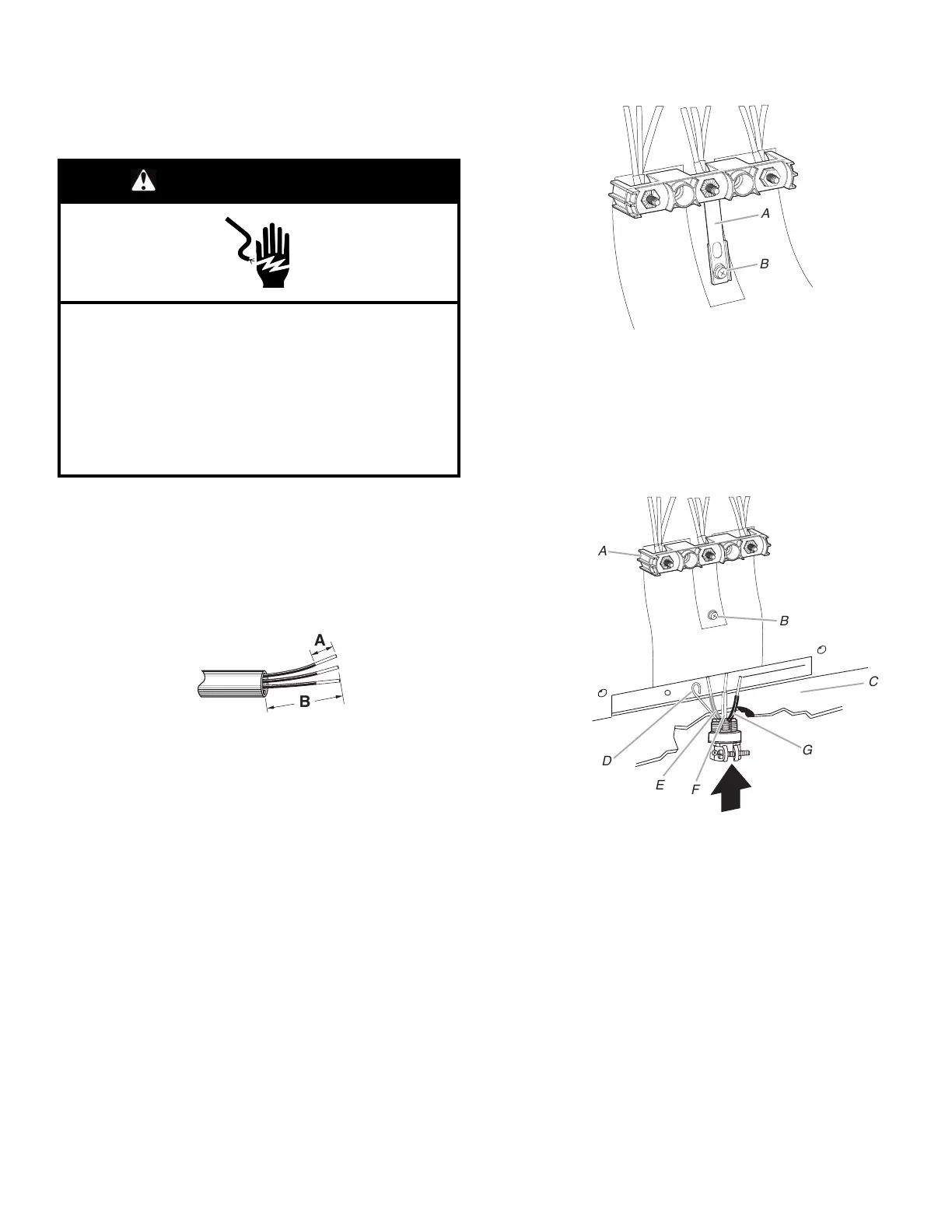 A

B

A

B

A

B

C

D

E

F

G