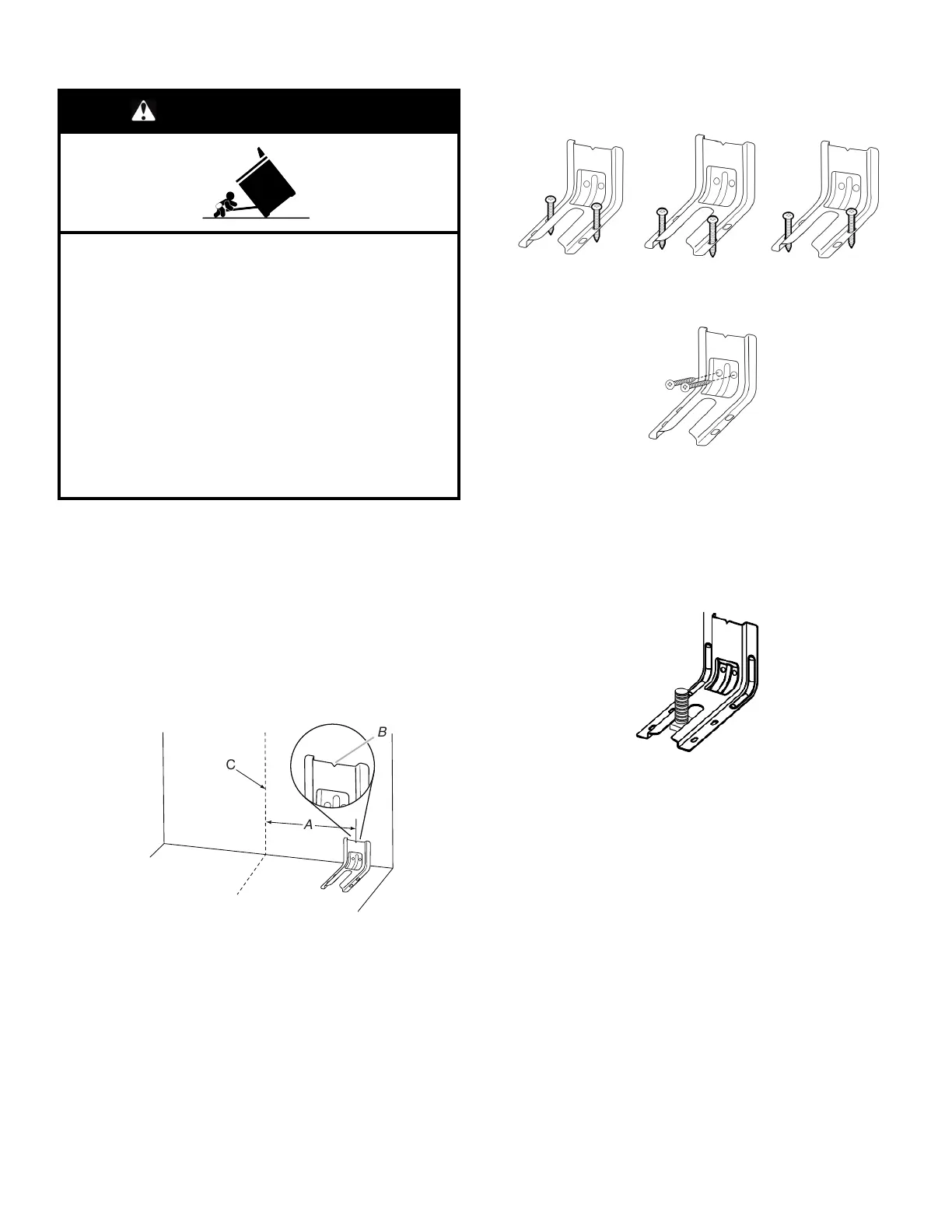 B

C

A