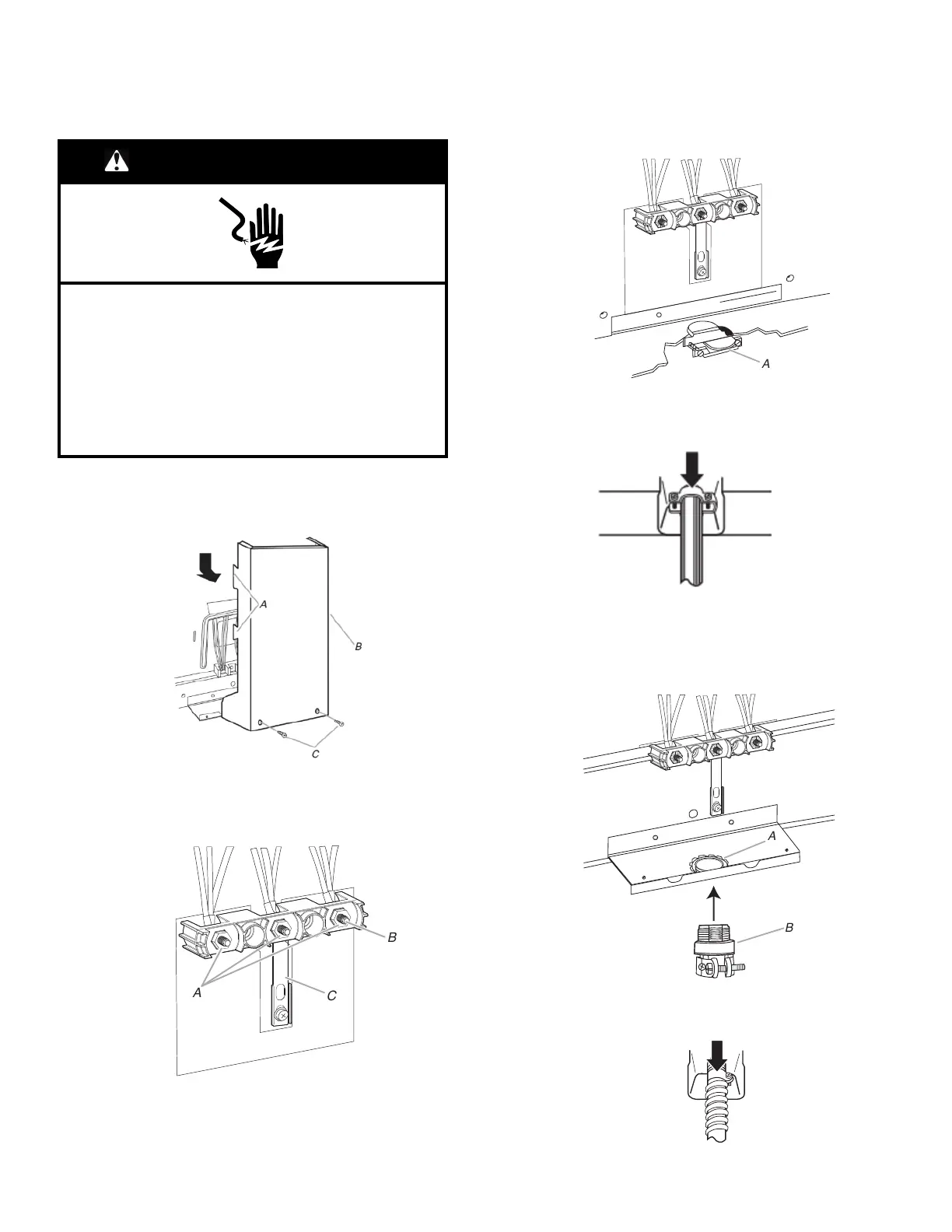 A

A
B
C

A
B
C

A
B