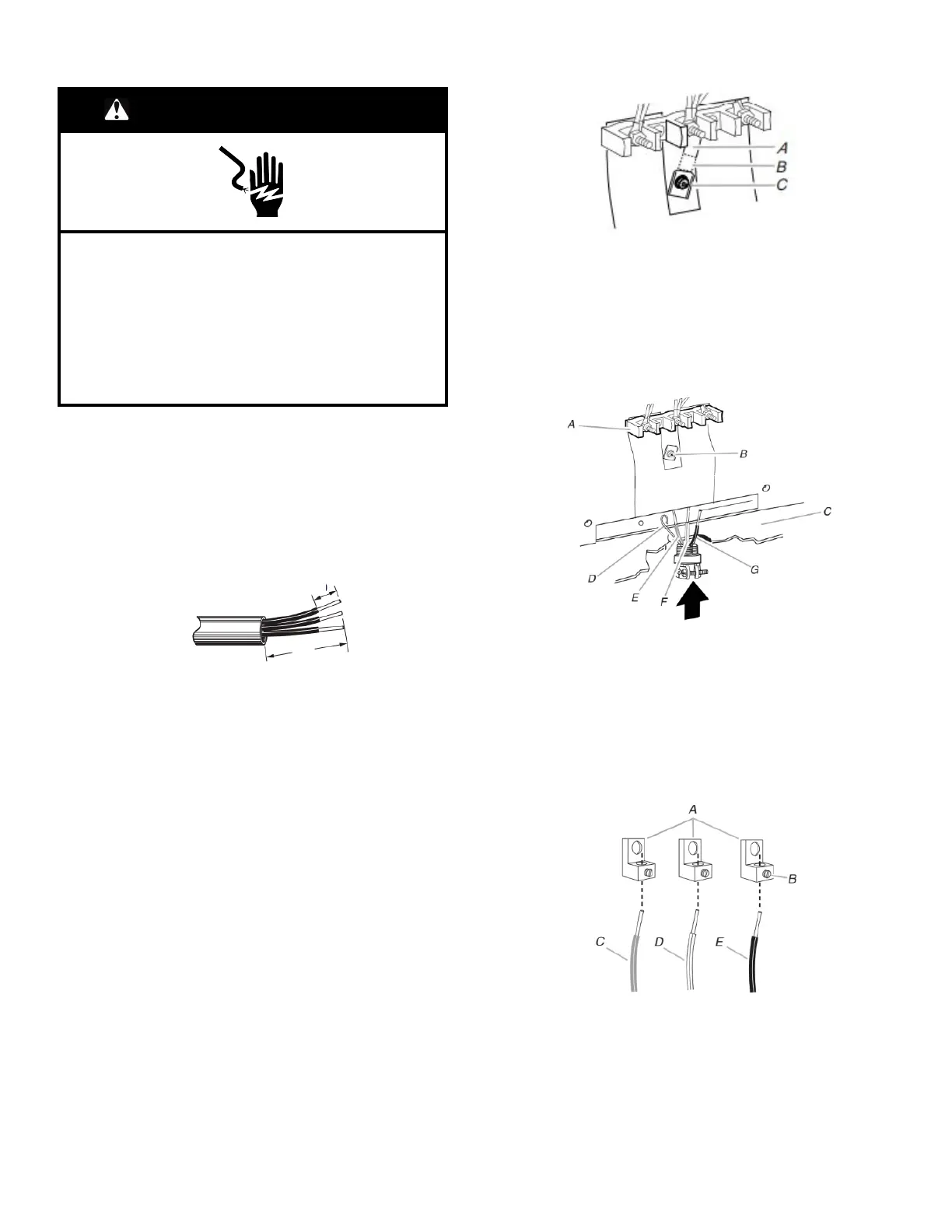 A
B
C

A
B
C
D
E
F
G

A
B
C
D
E