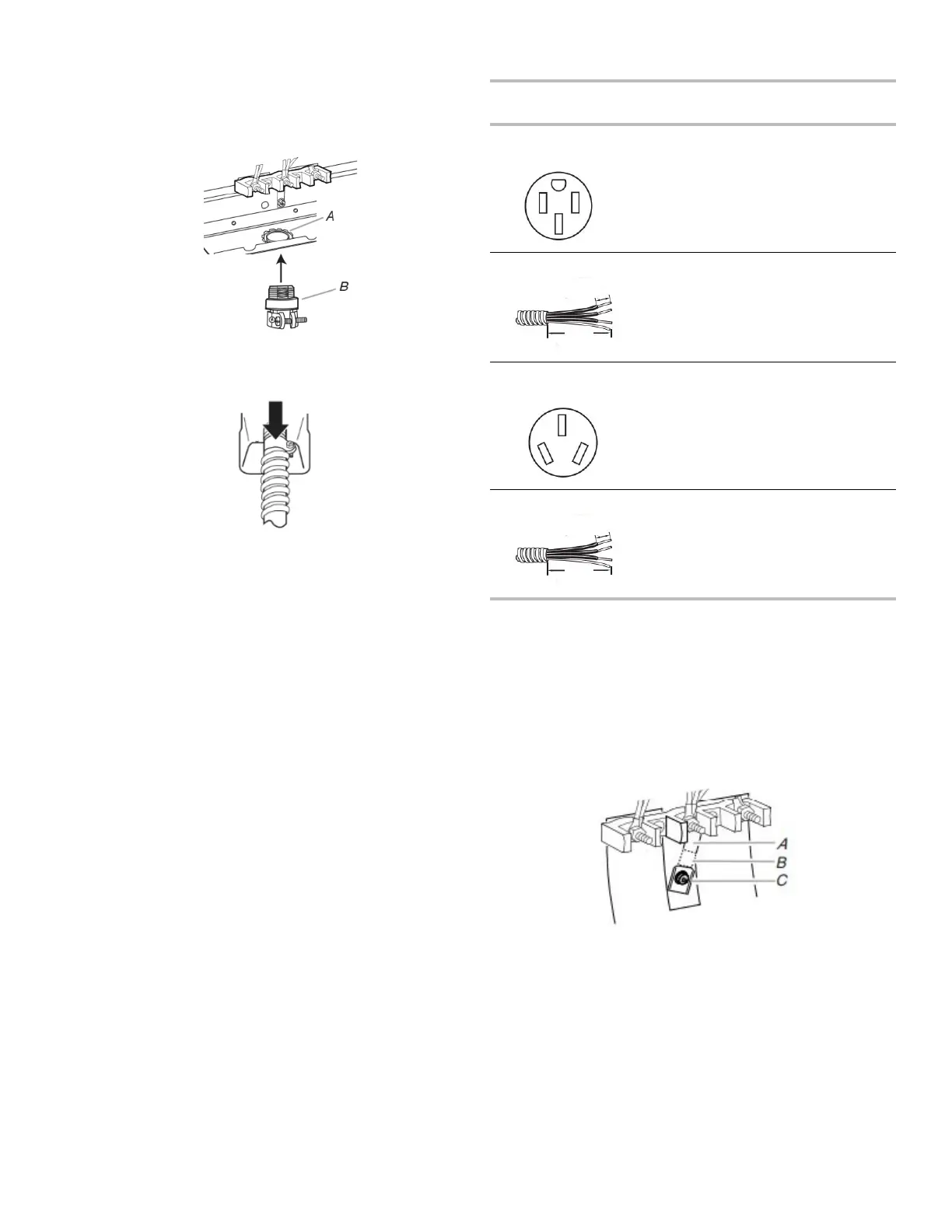 A

B

A

B

C