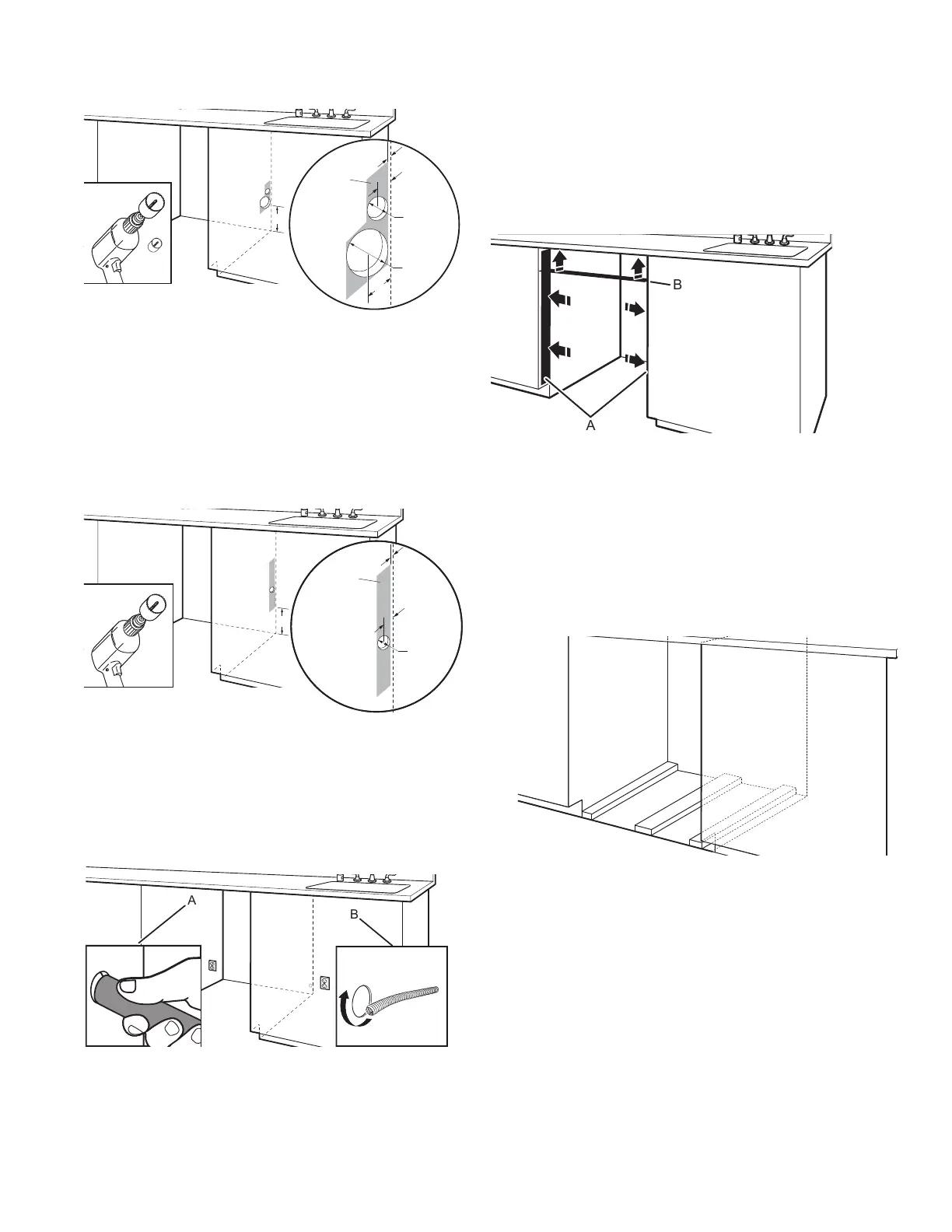 B

A

A

B