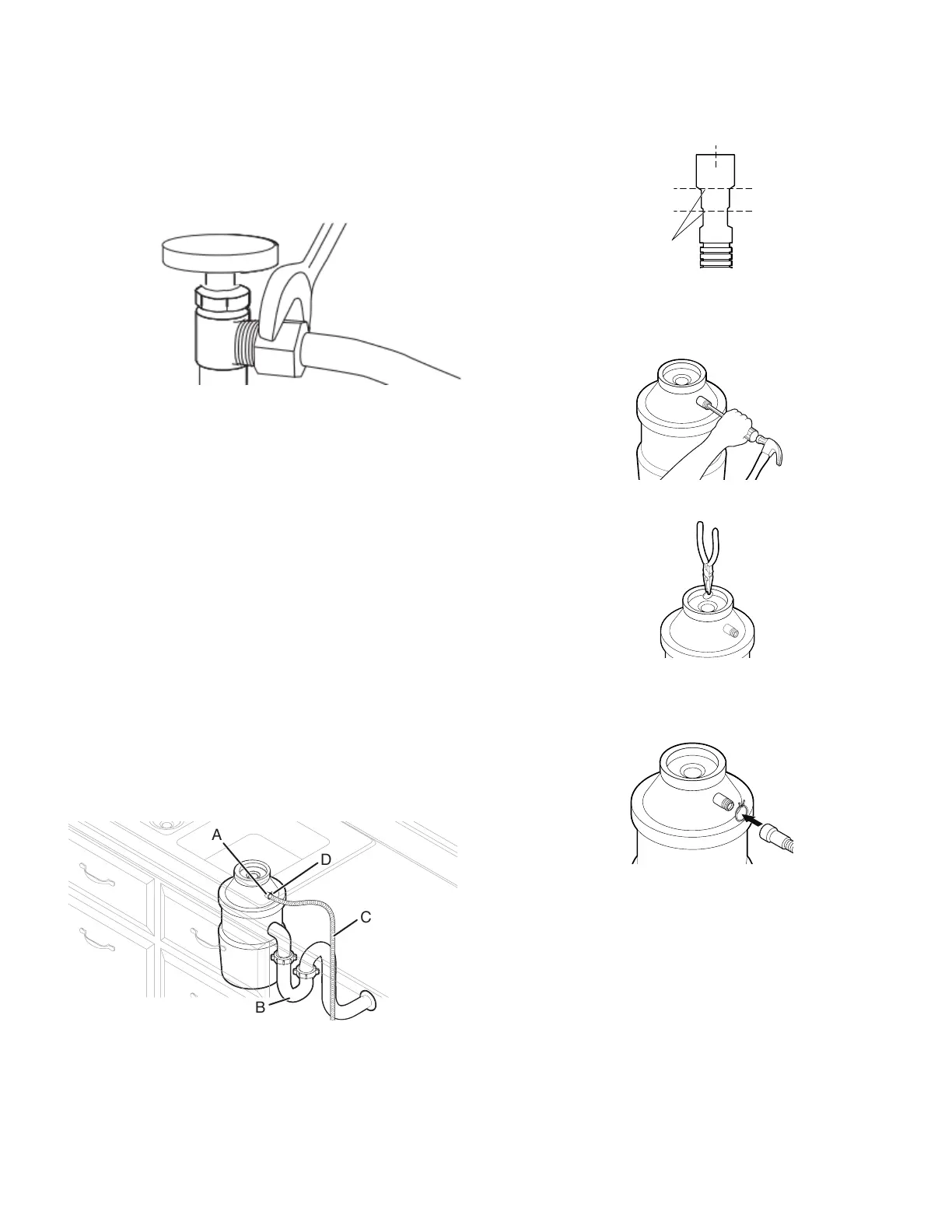 A
D
C
B