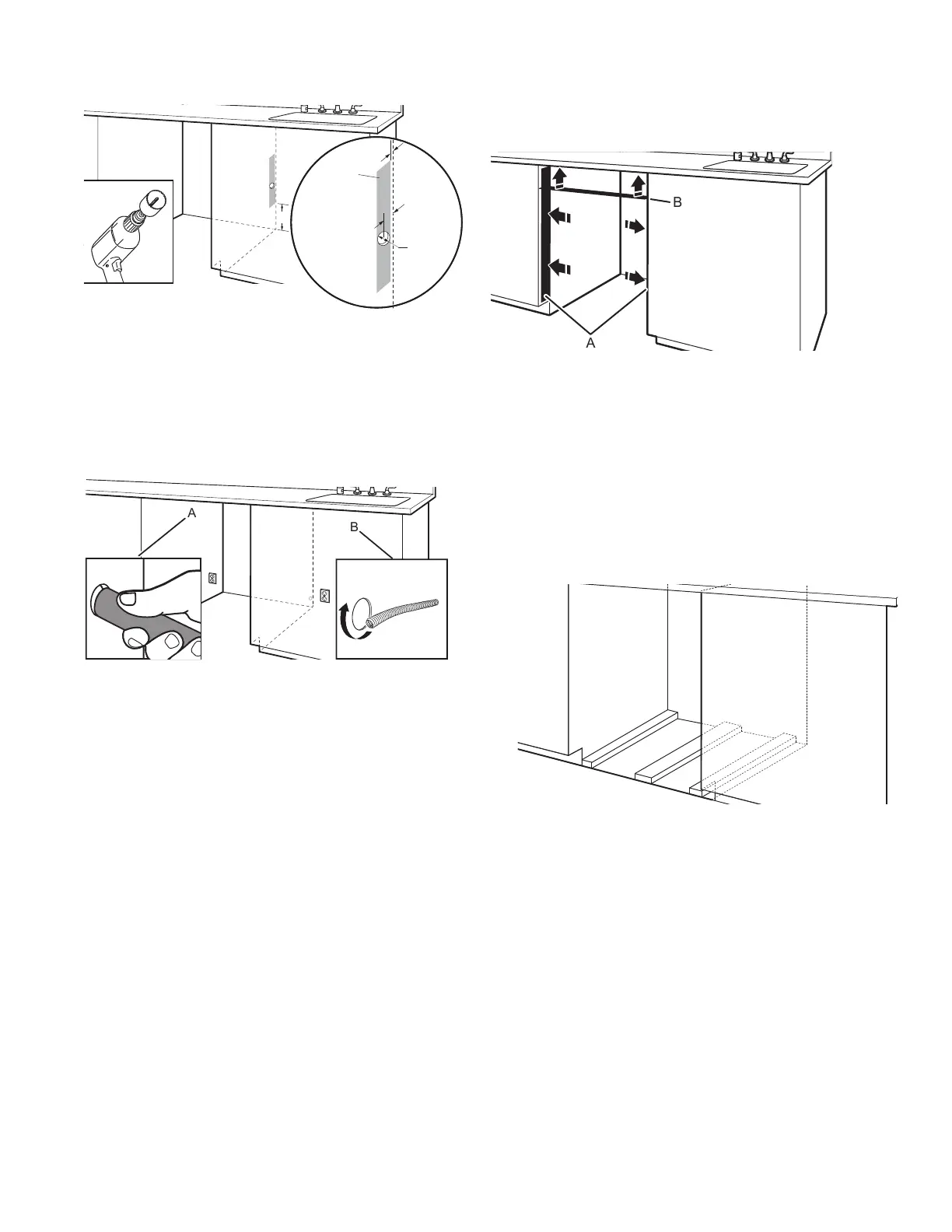 B

A

A

B