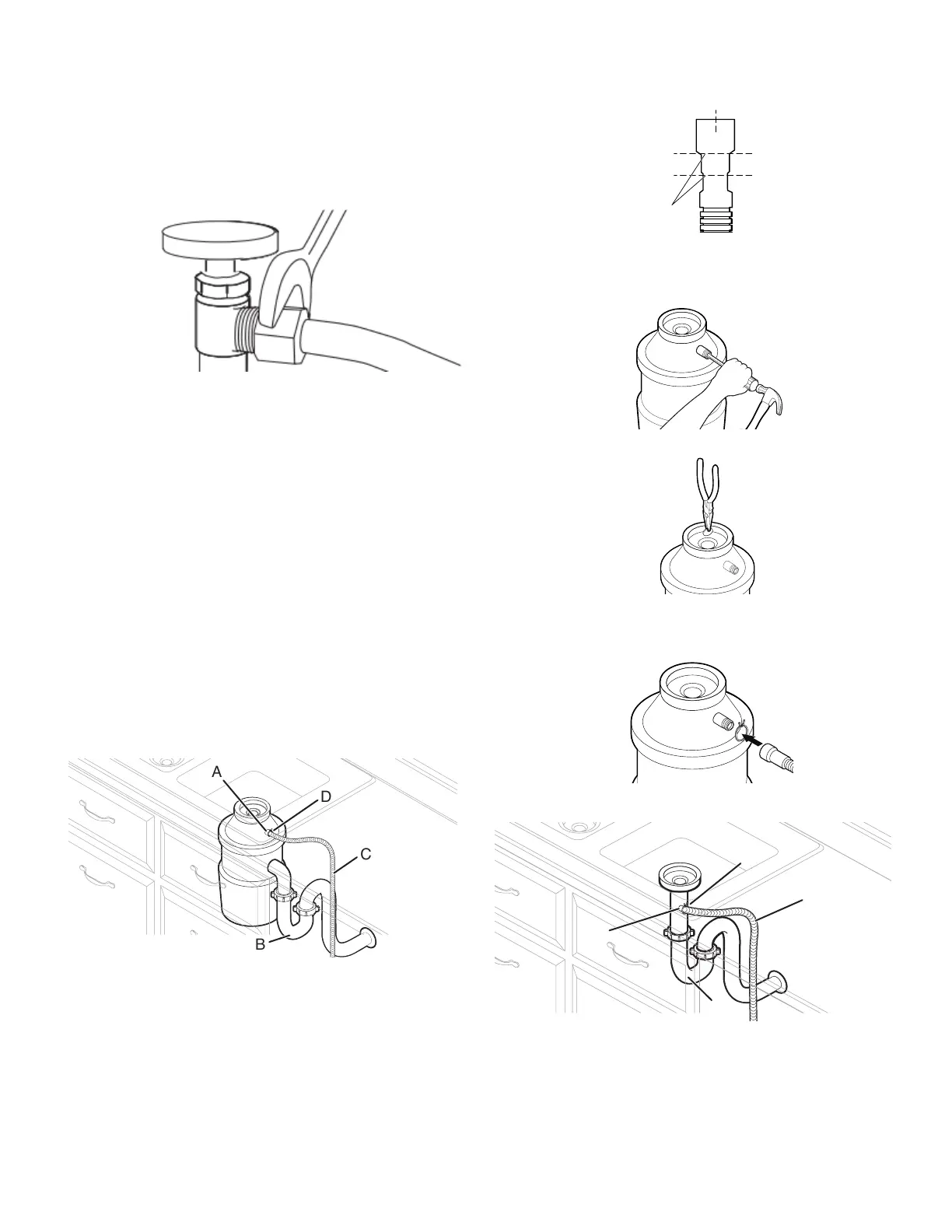 A
D
C
B