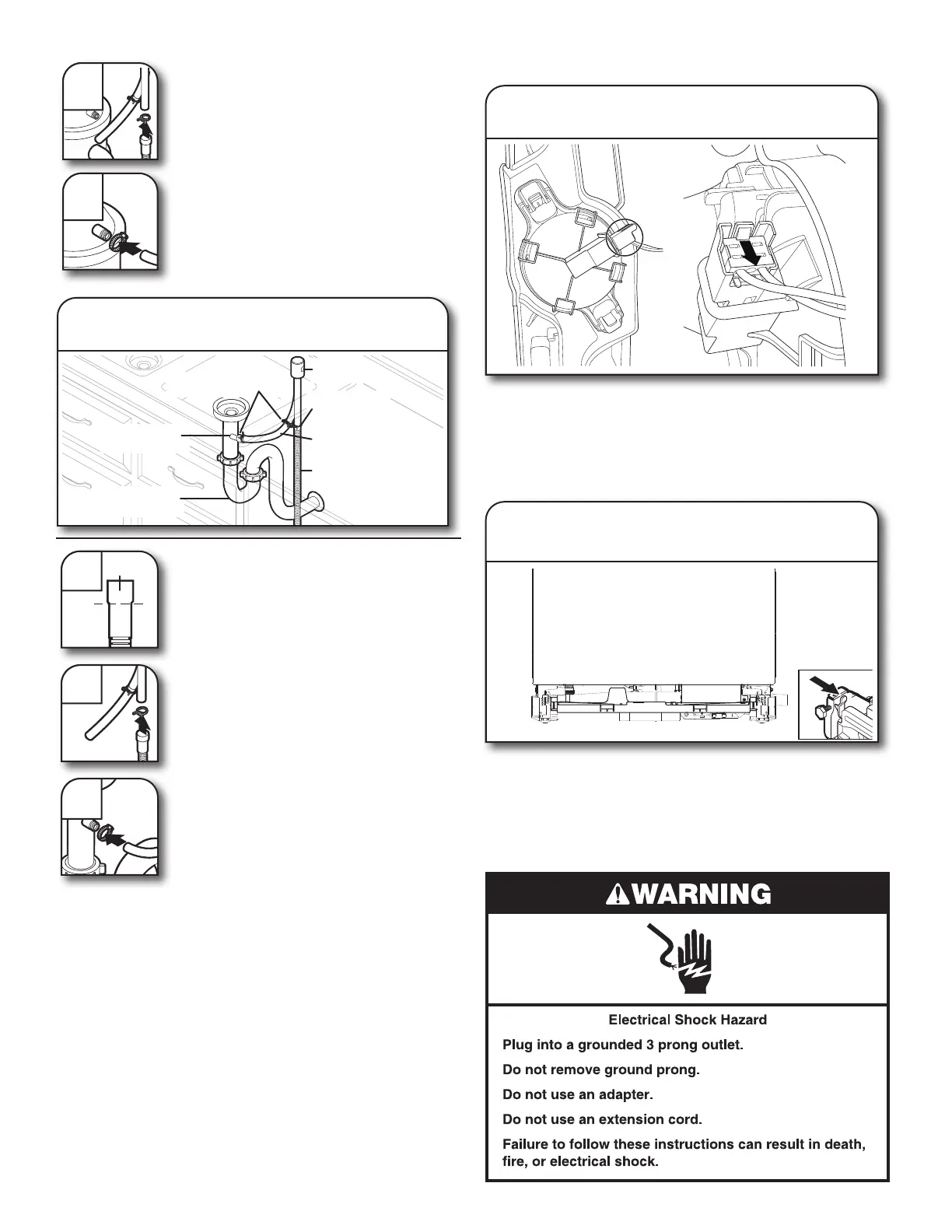 WARNING

Electrical Shock Hazard

Plug into a grounded 3 prong outlet.

Do not remove ground prong.

Do not use an adapter.

Do not use an extension cord.

Failure to follow these instructions can result in death, fire, or electrical shock.