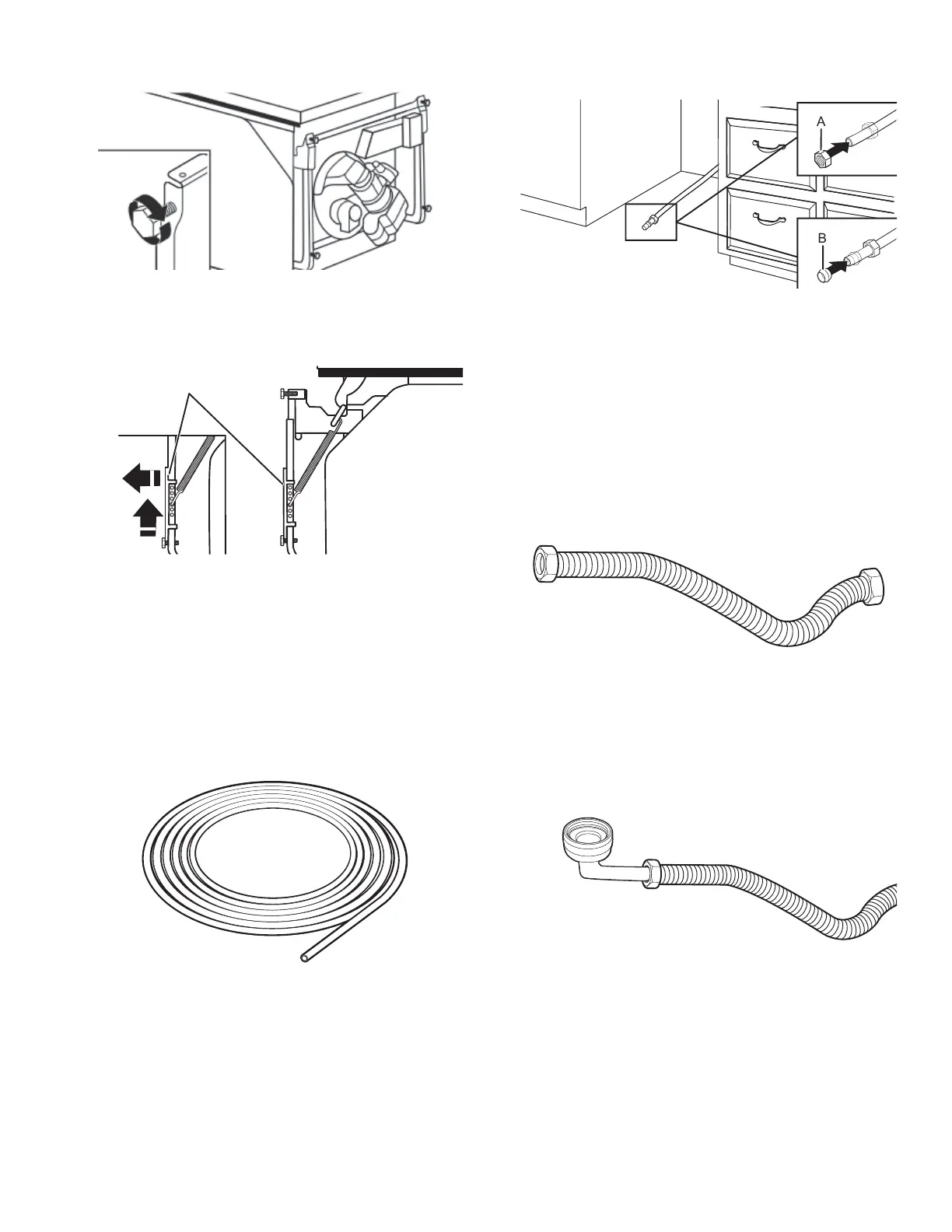 A

B