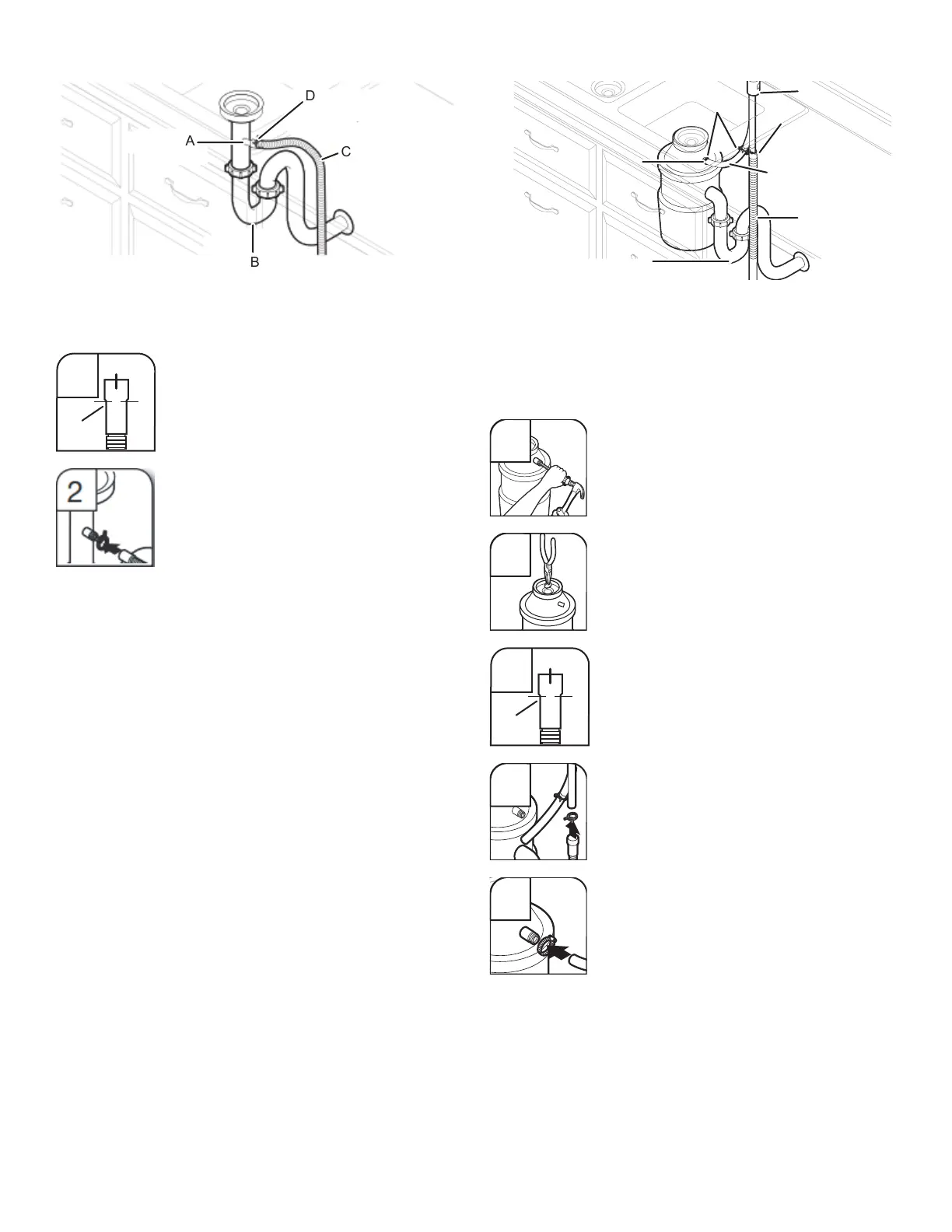 D
A
C
B

2