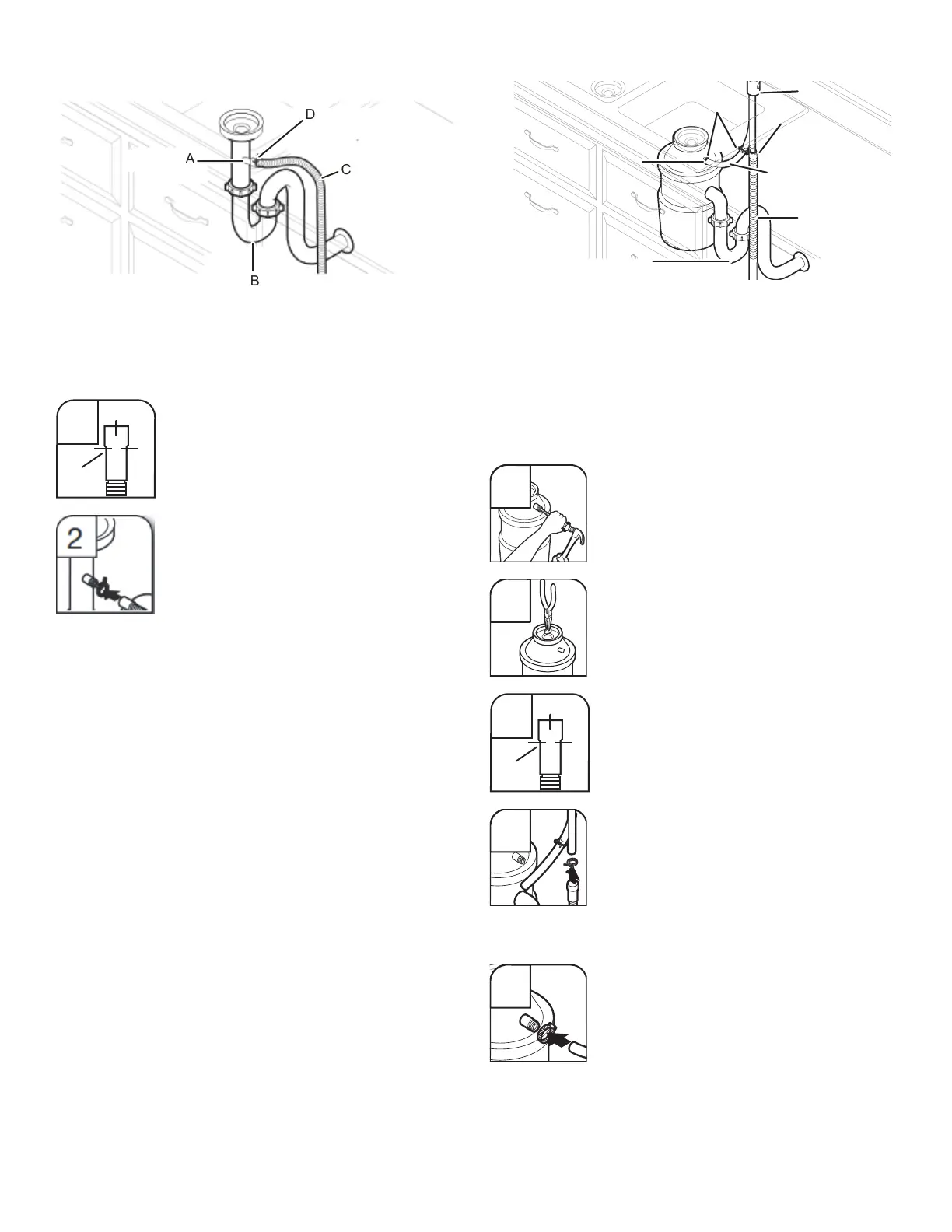 D
A
C
B

2