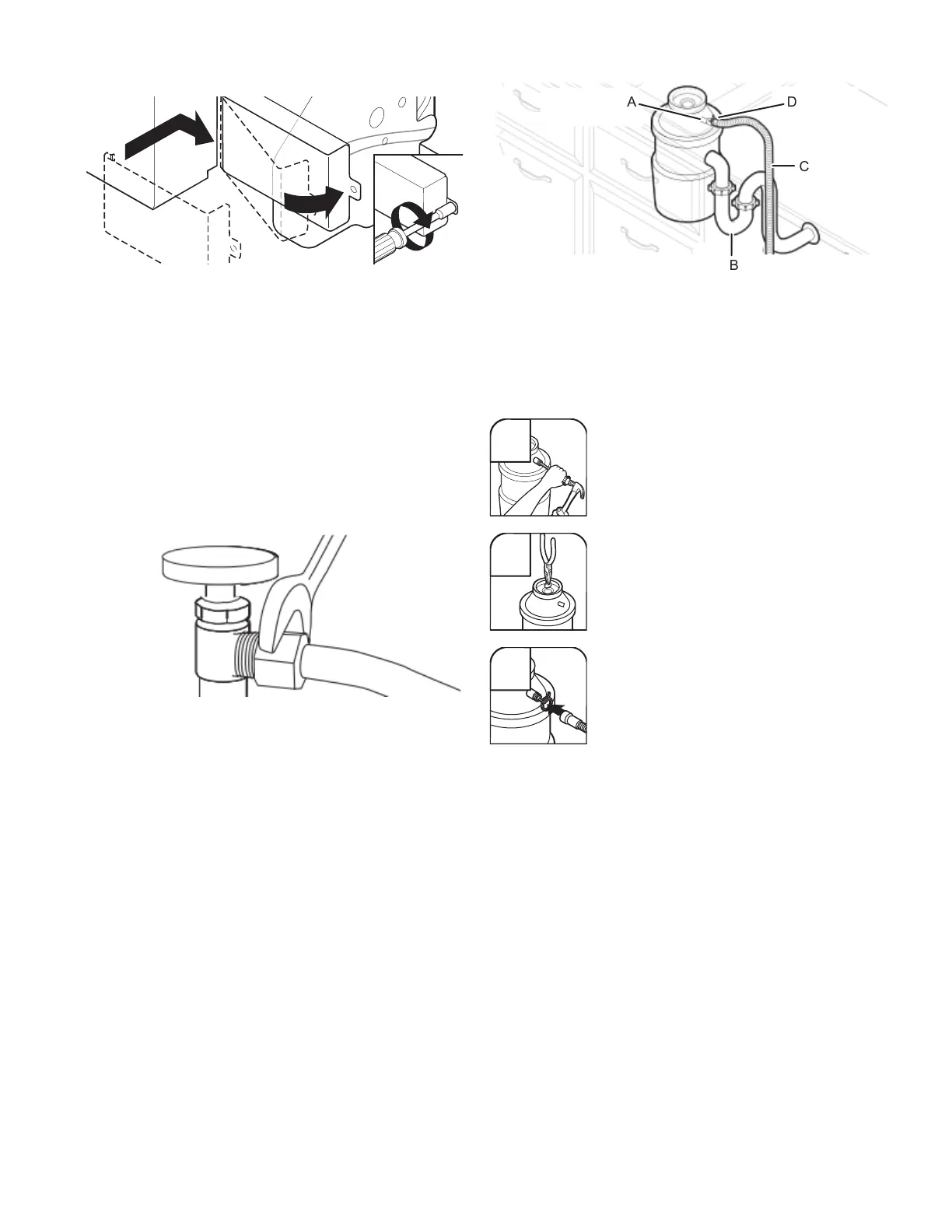 A
D
C
B