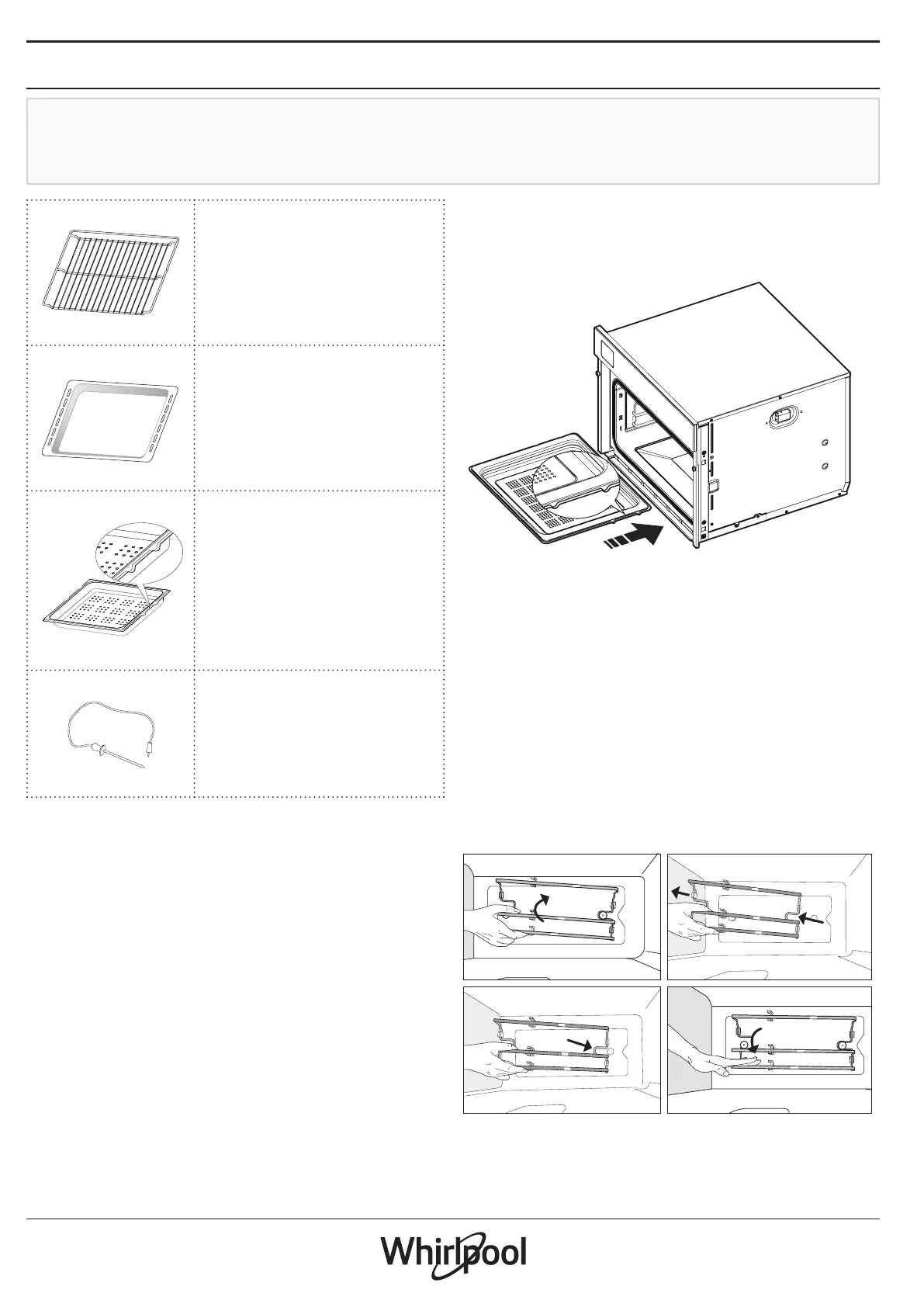 Whirlpool