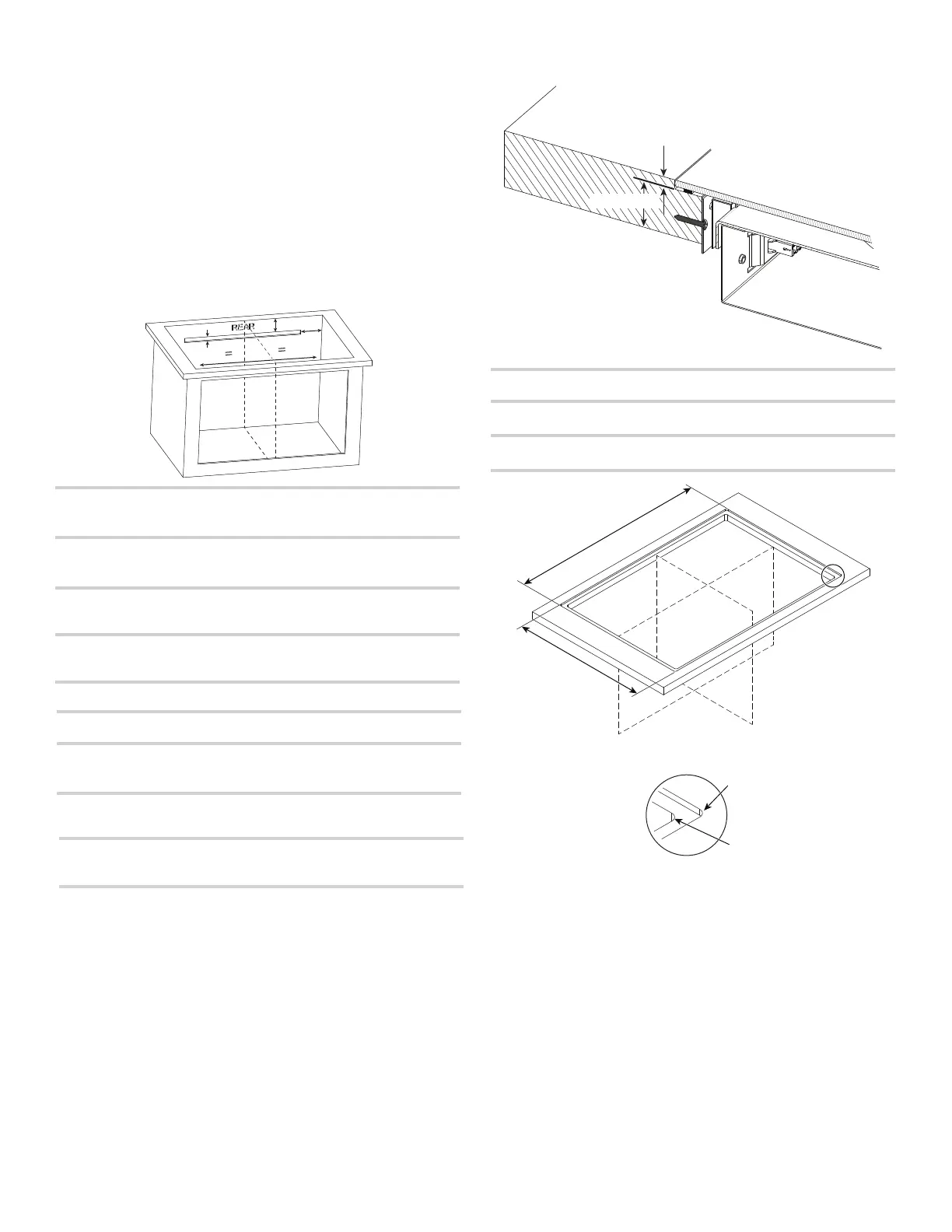 REAR

=

=