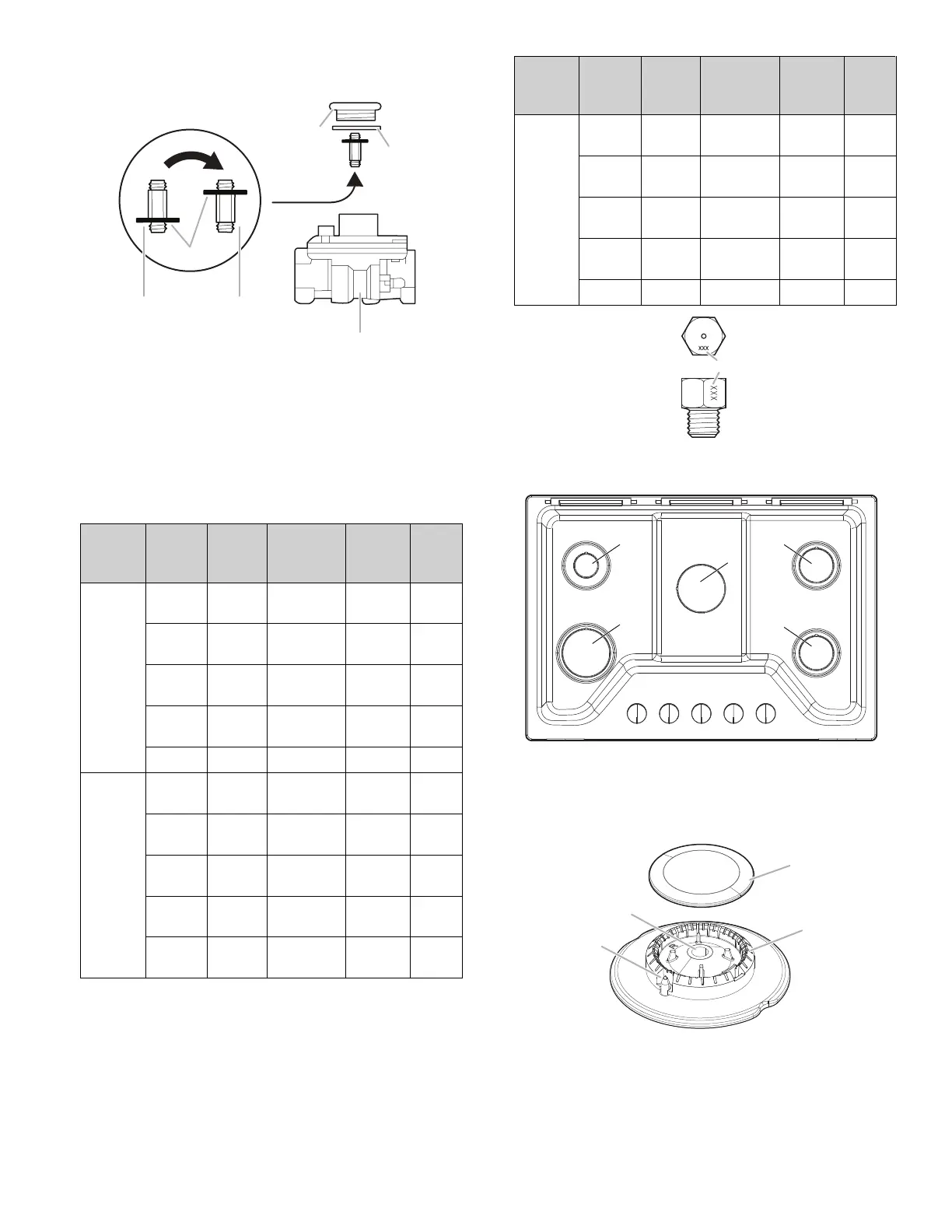 XXX

XXX