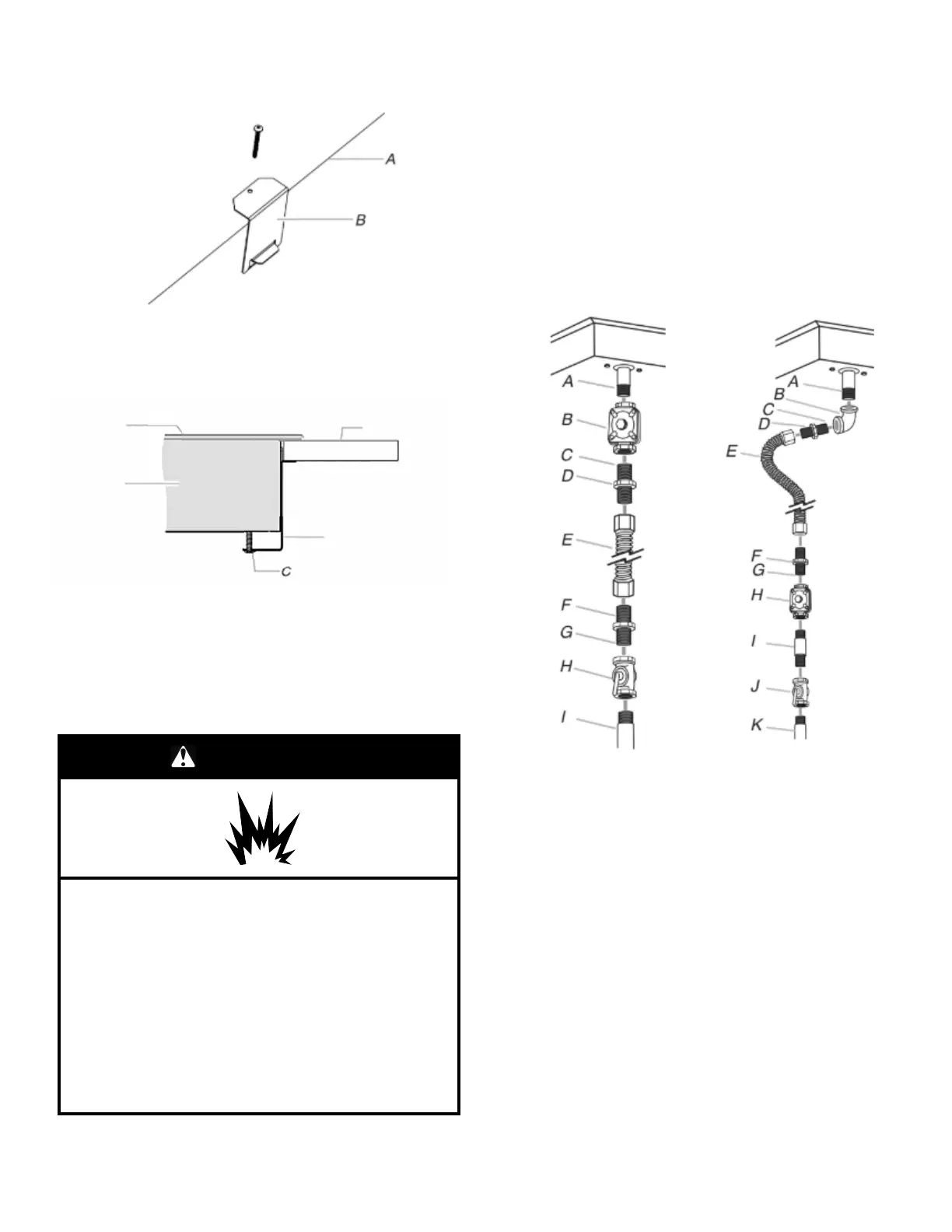 A

B

C

A
B
C
D
E
F
G
H
I

A
B
C
D
E
F
G
H
I
J
K