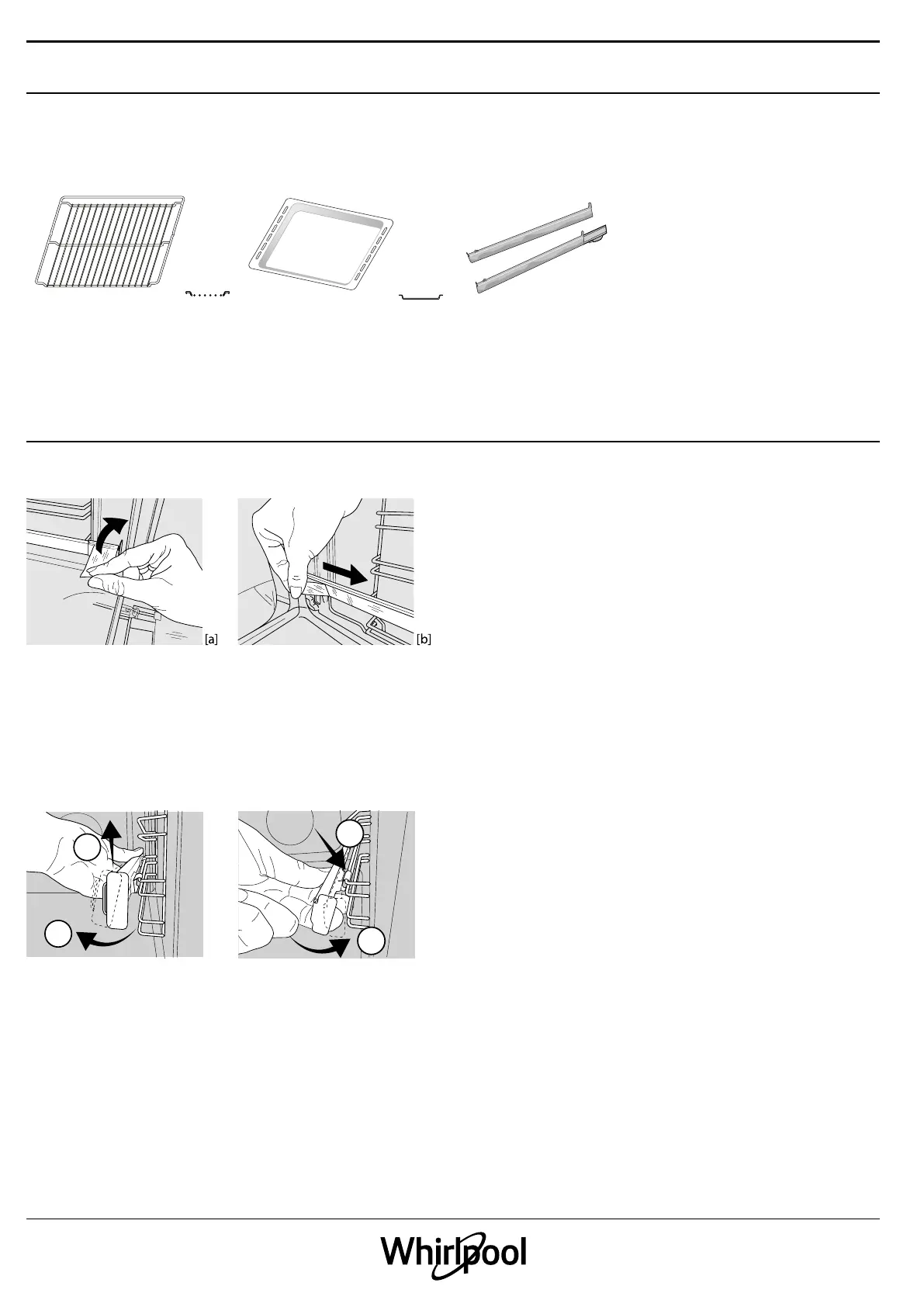 [a]

[b]

Whirlpool