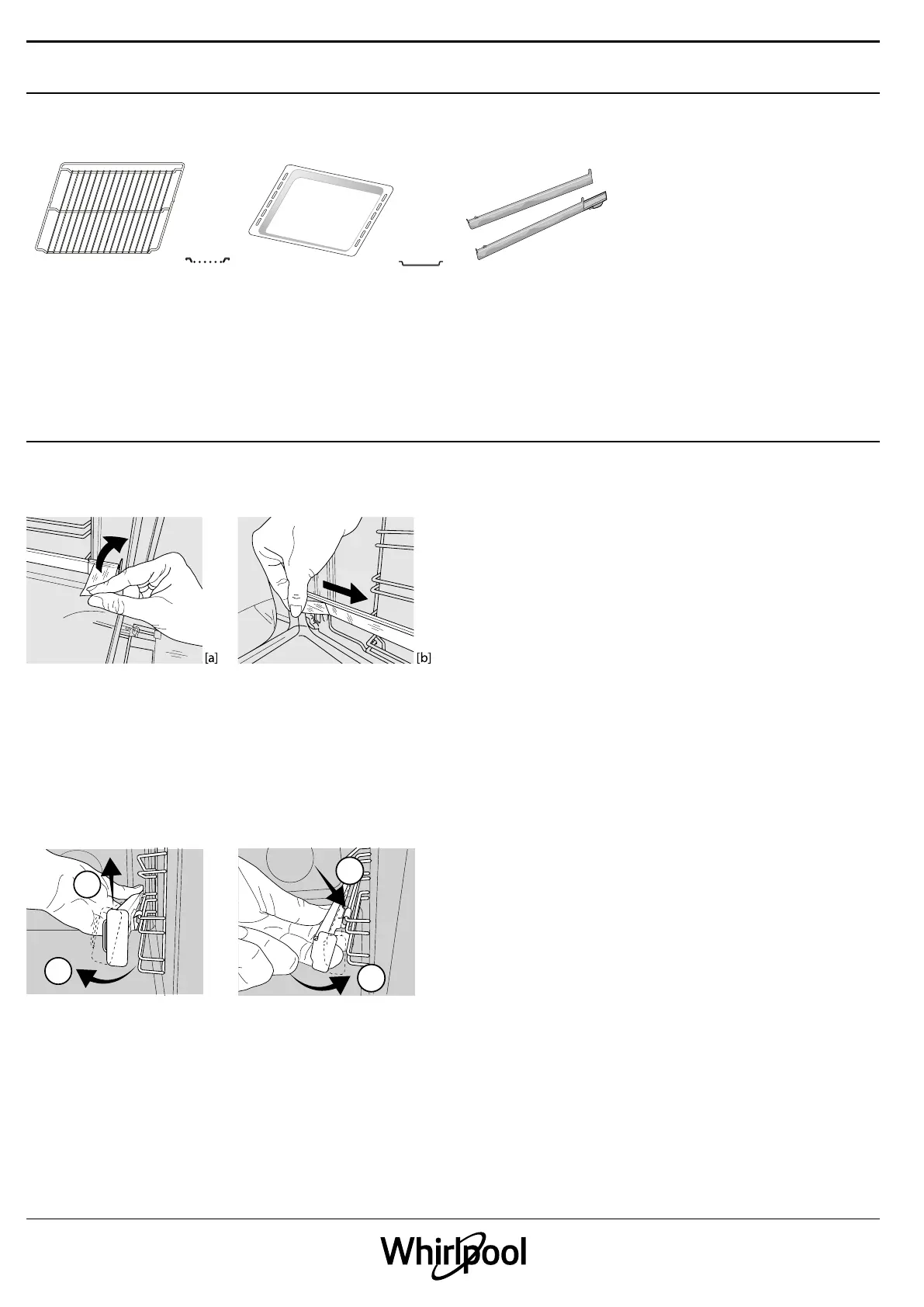 [a]

[b]

Whirlpool