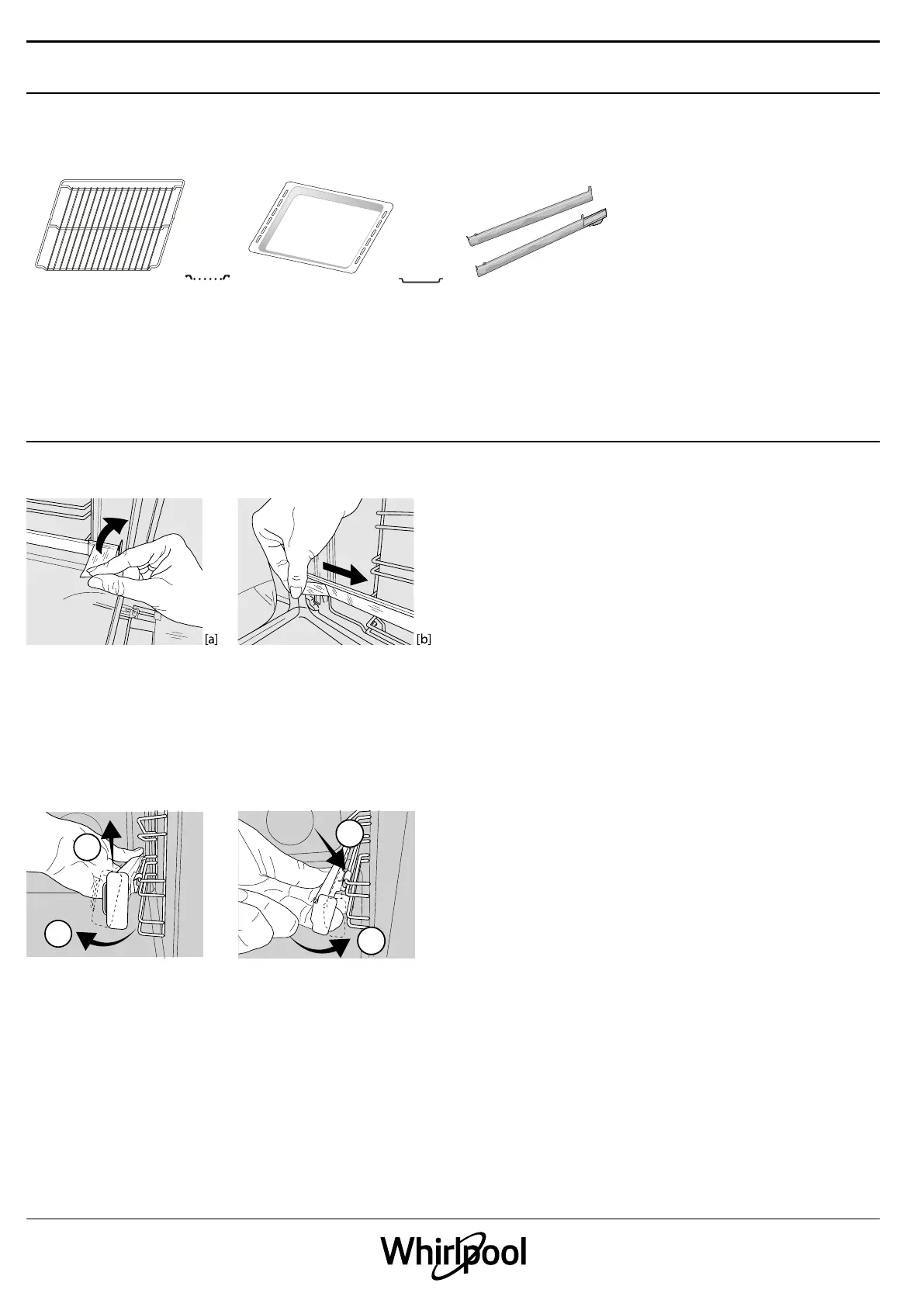 [a]

[b]

Whirlpool