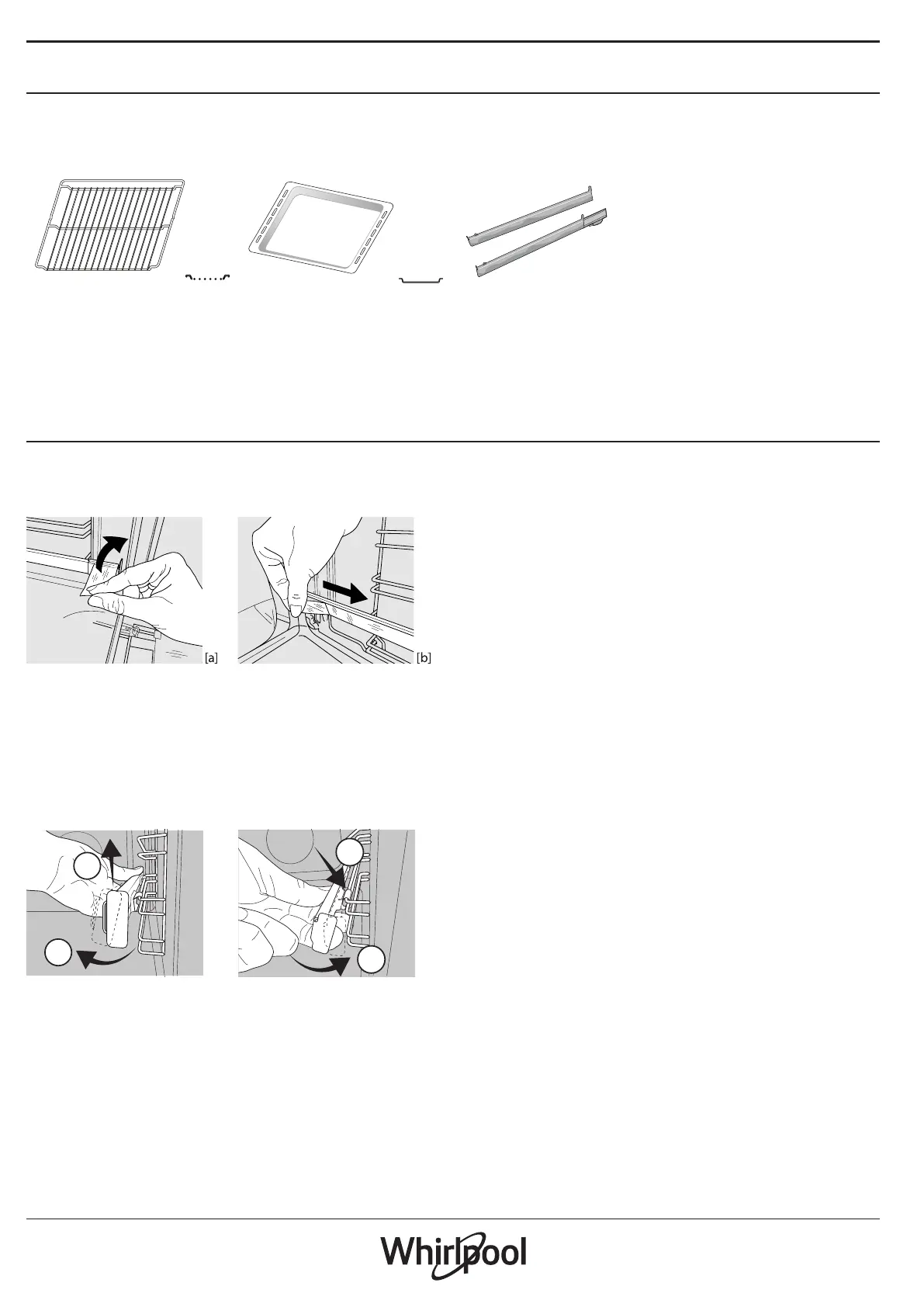 [a]

[b]

Whirlpool