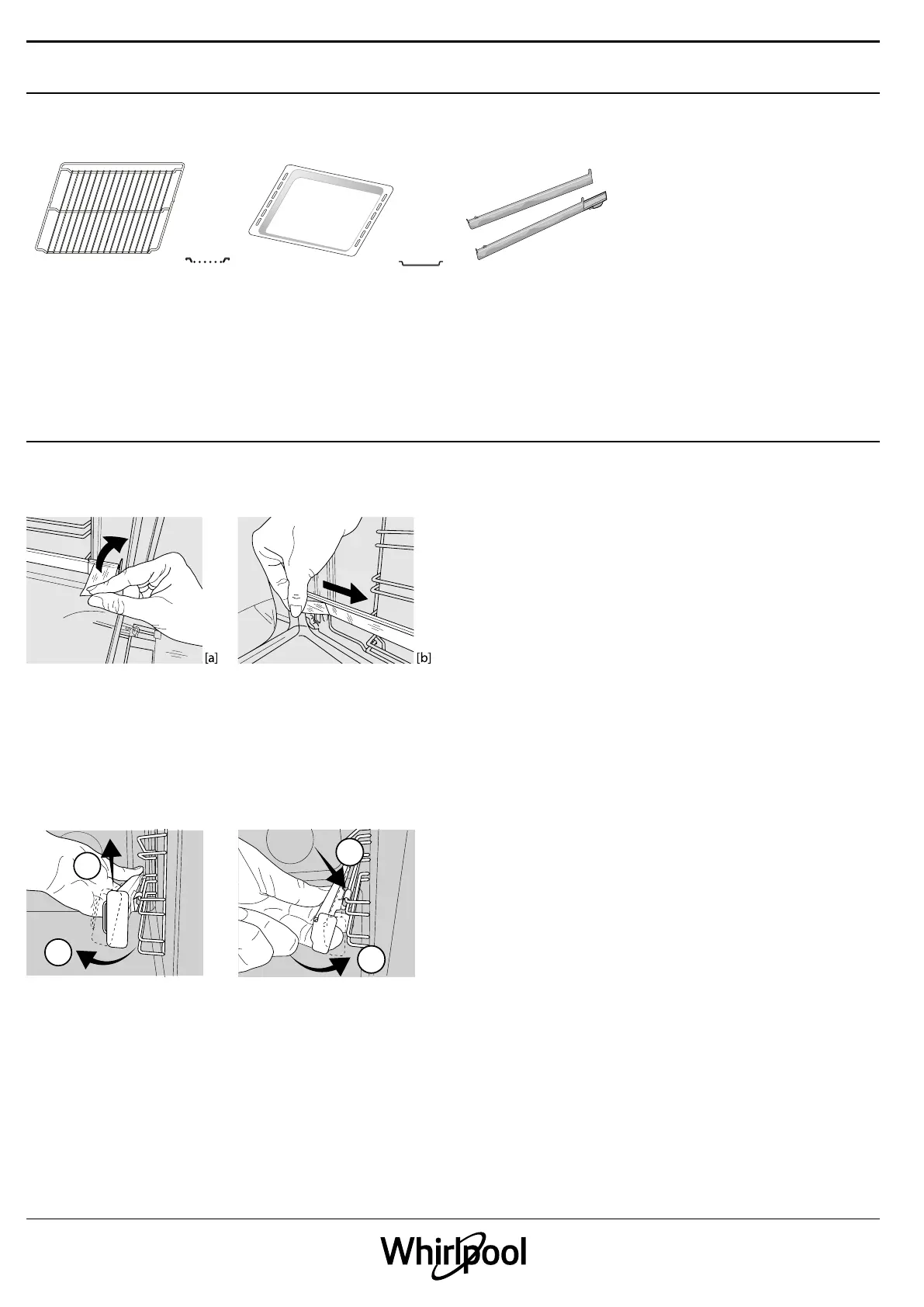 [a]

[b]

Whirlpool