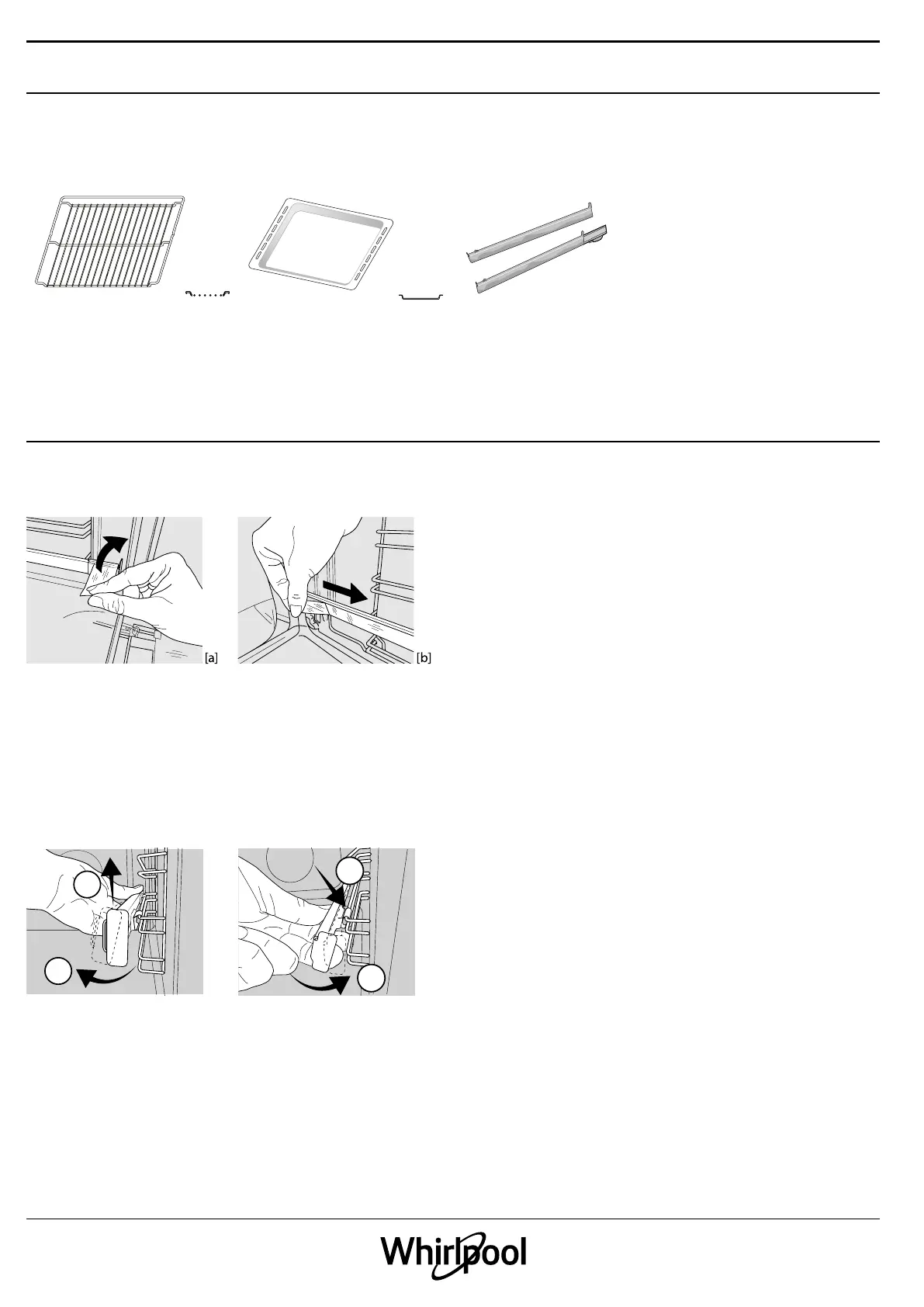 [a]

[b]

Whirlpool