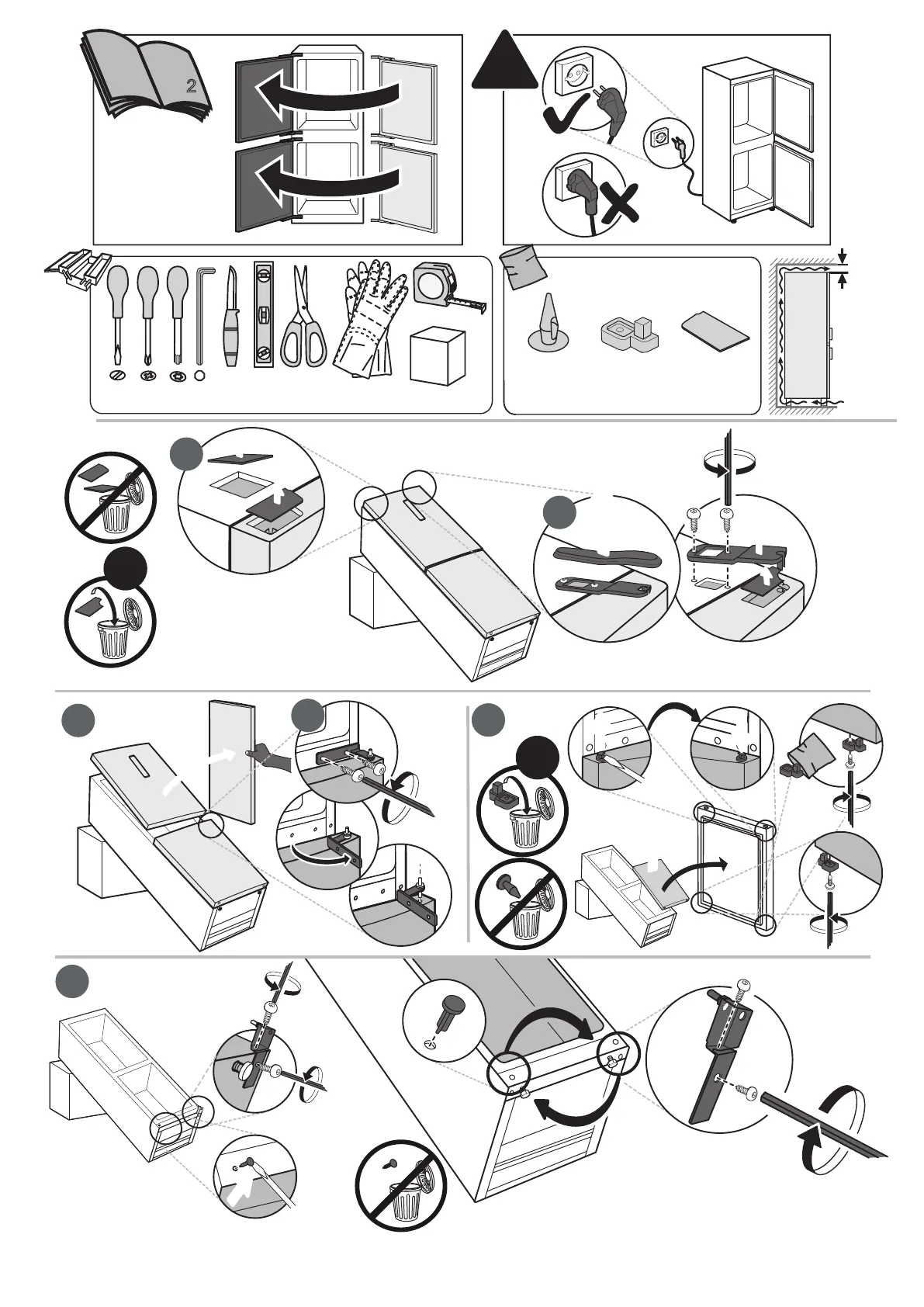 2