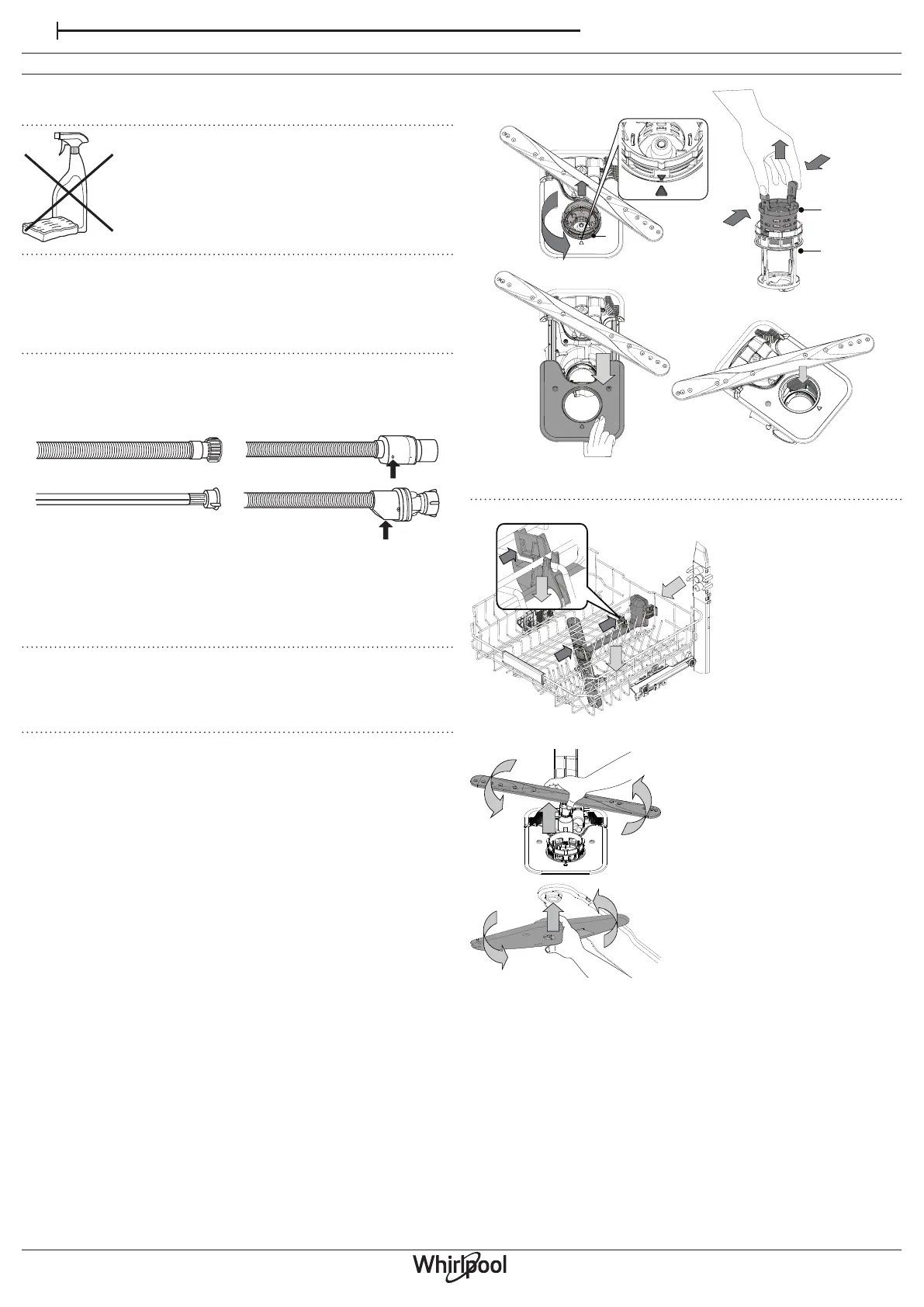 Whirlpool