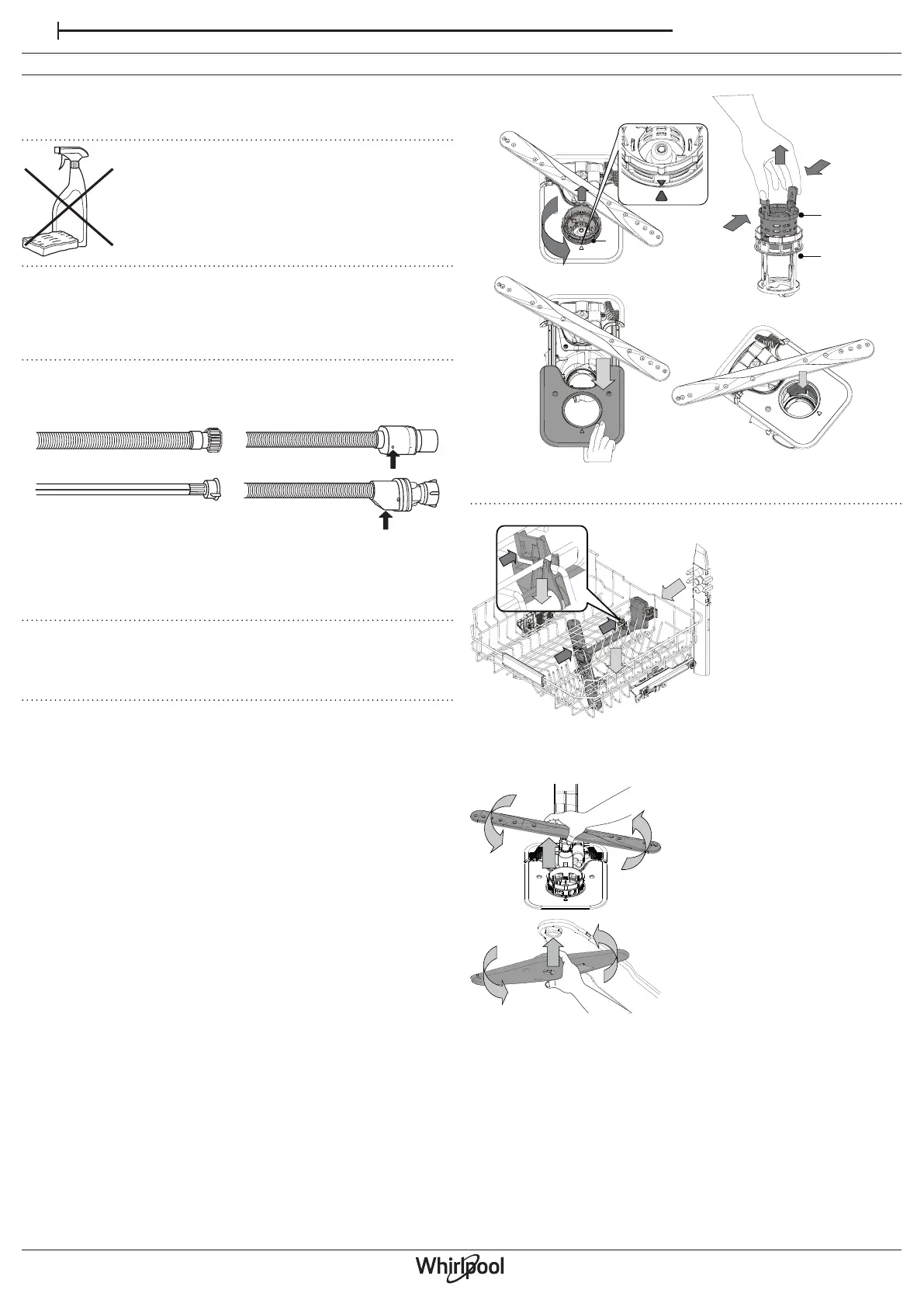 Whirlpool