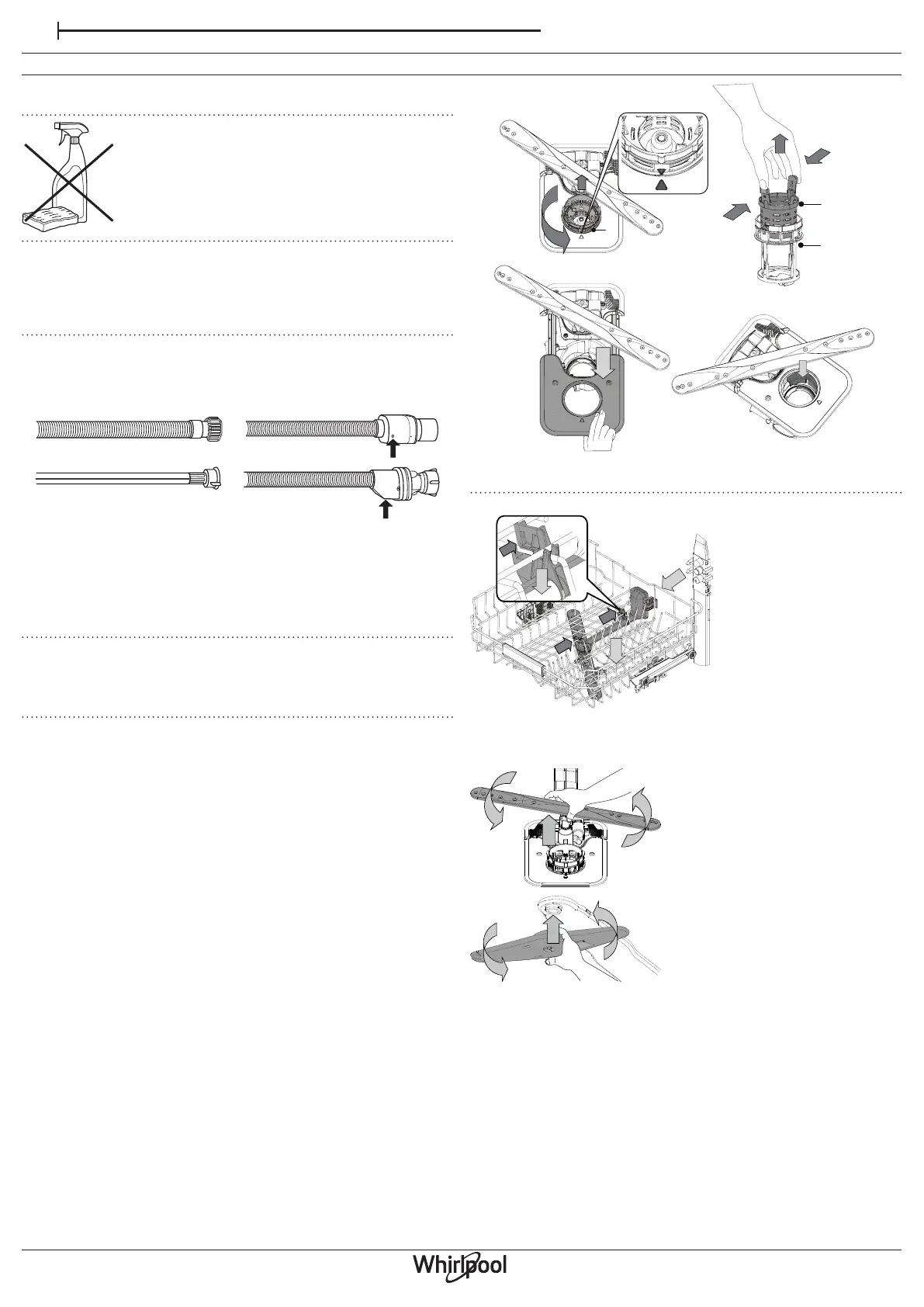 Whirlpool