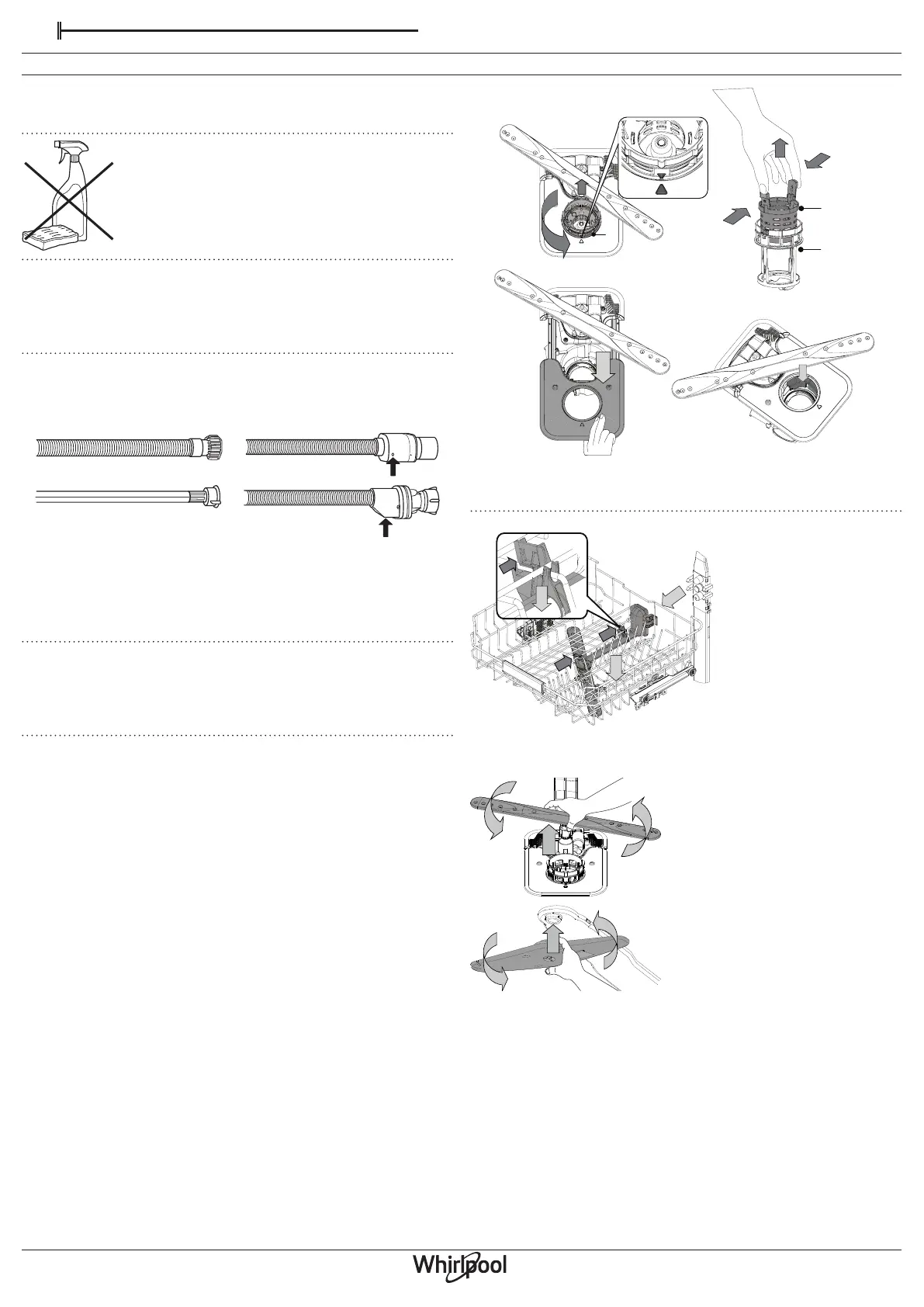 Whirlpool