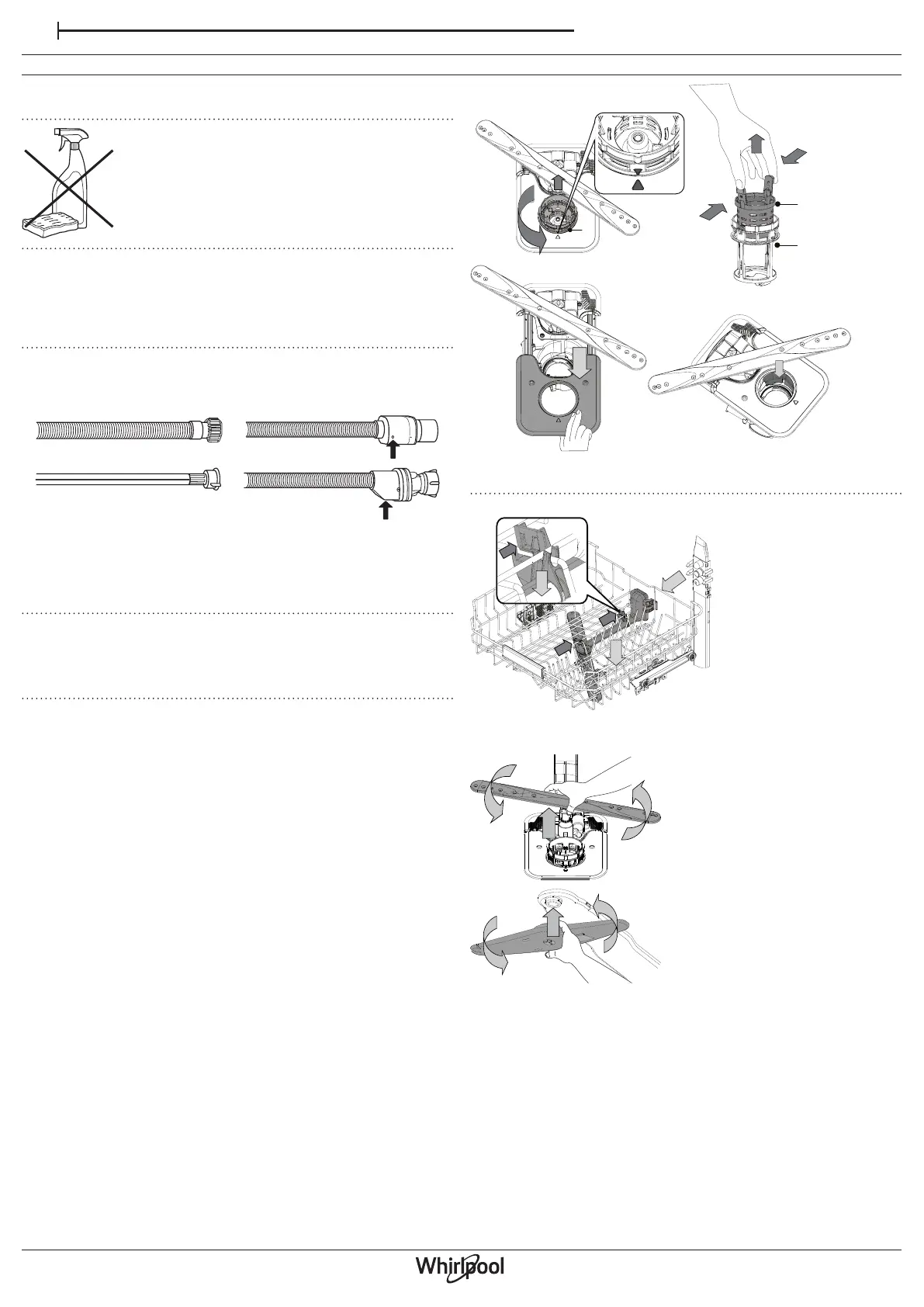 Whirlpool