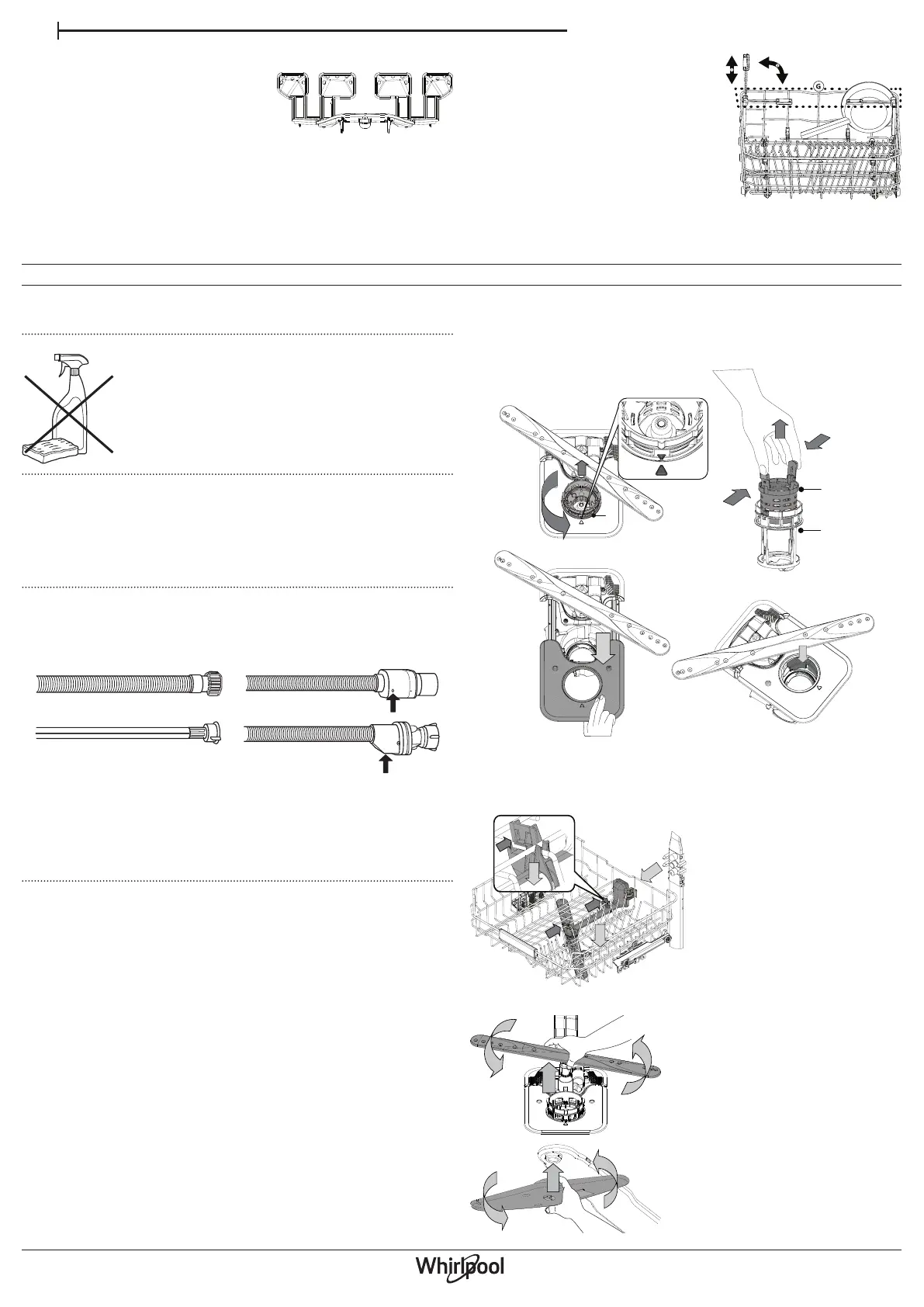 G

Whirlpool