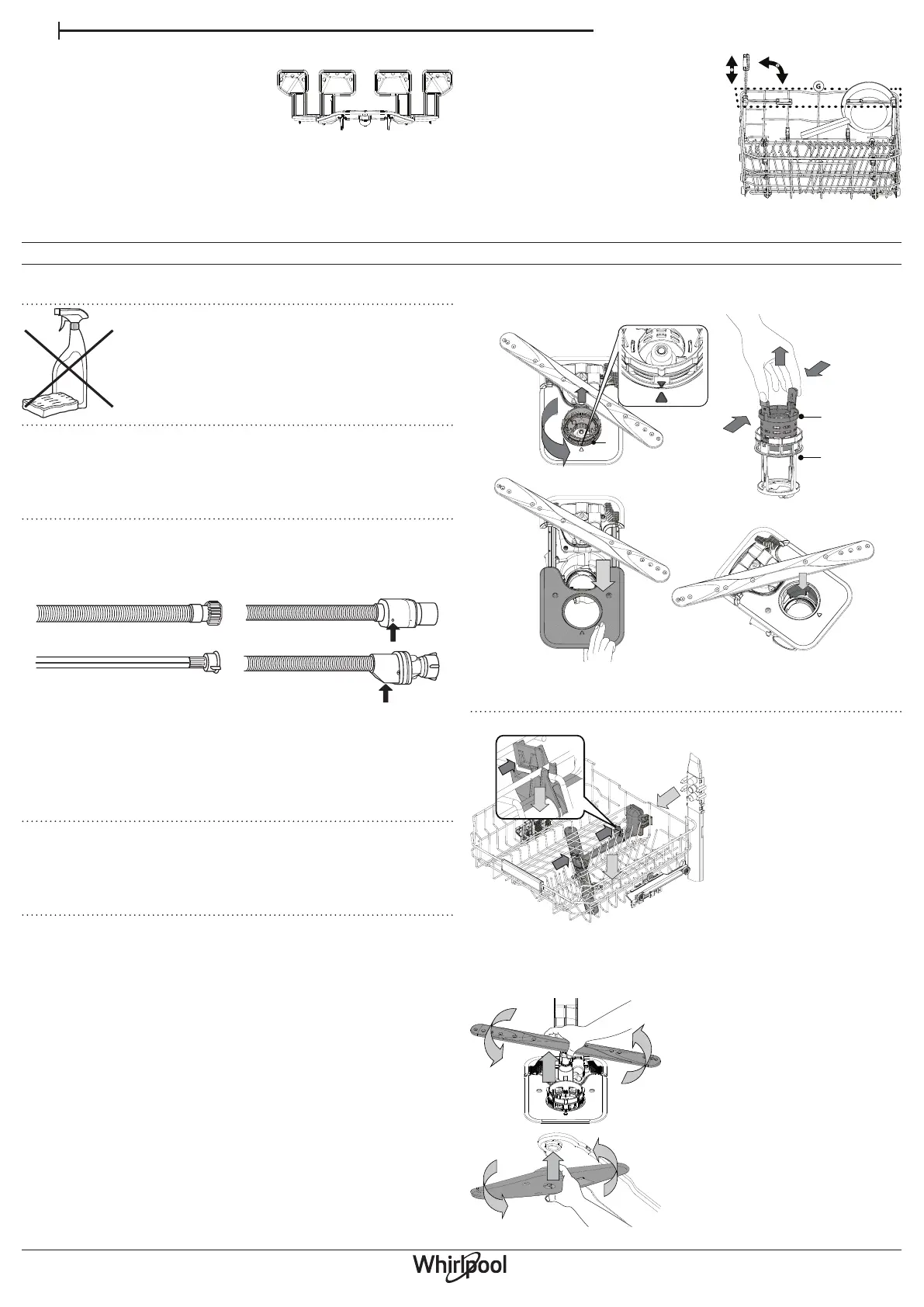 G

Whirlpool