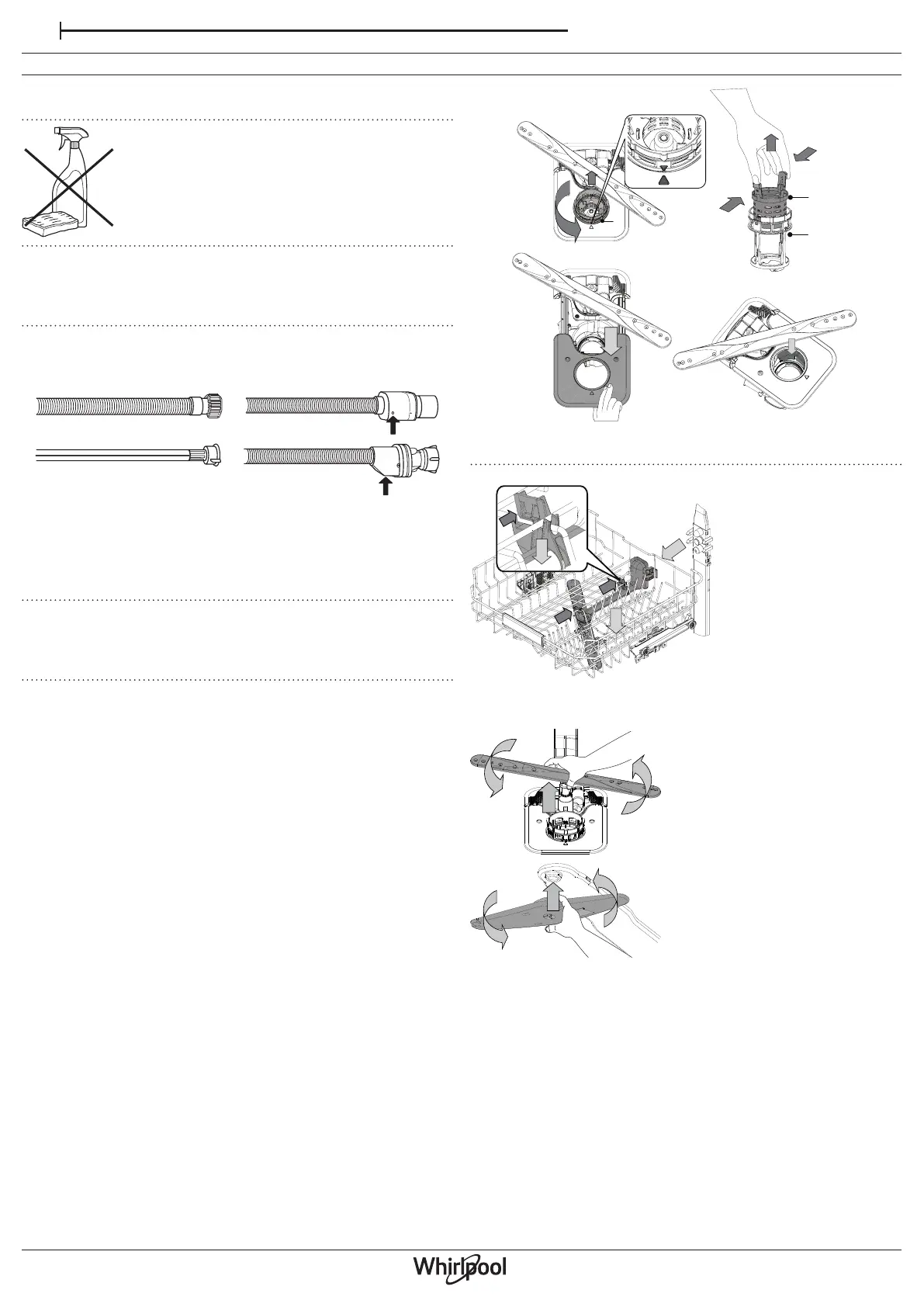 Whirlpool