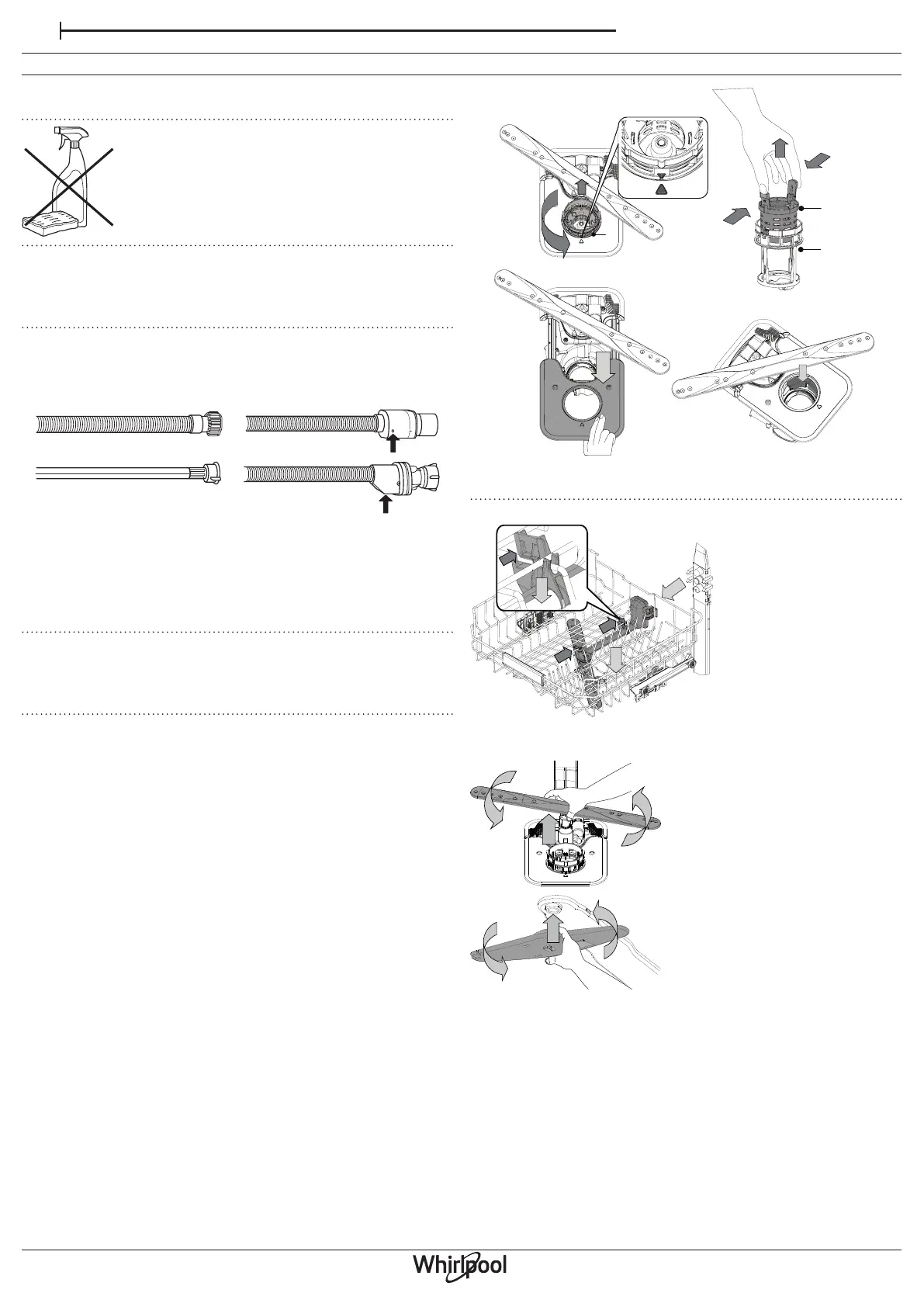 Whirlpool