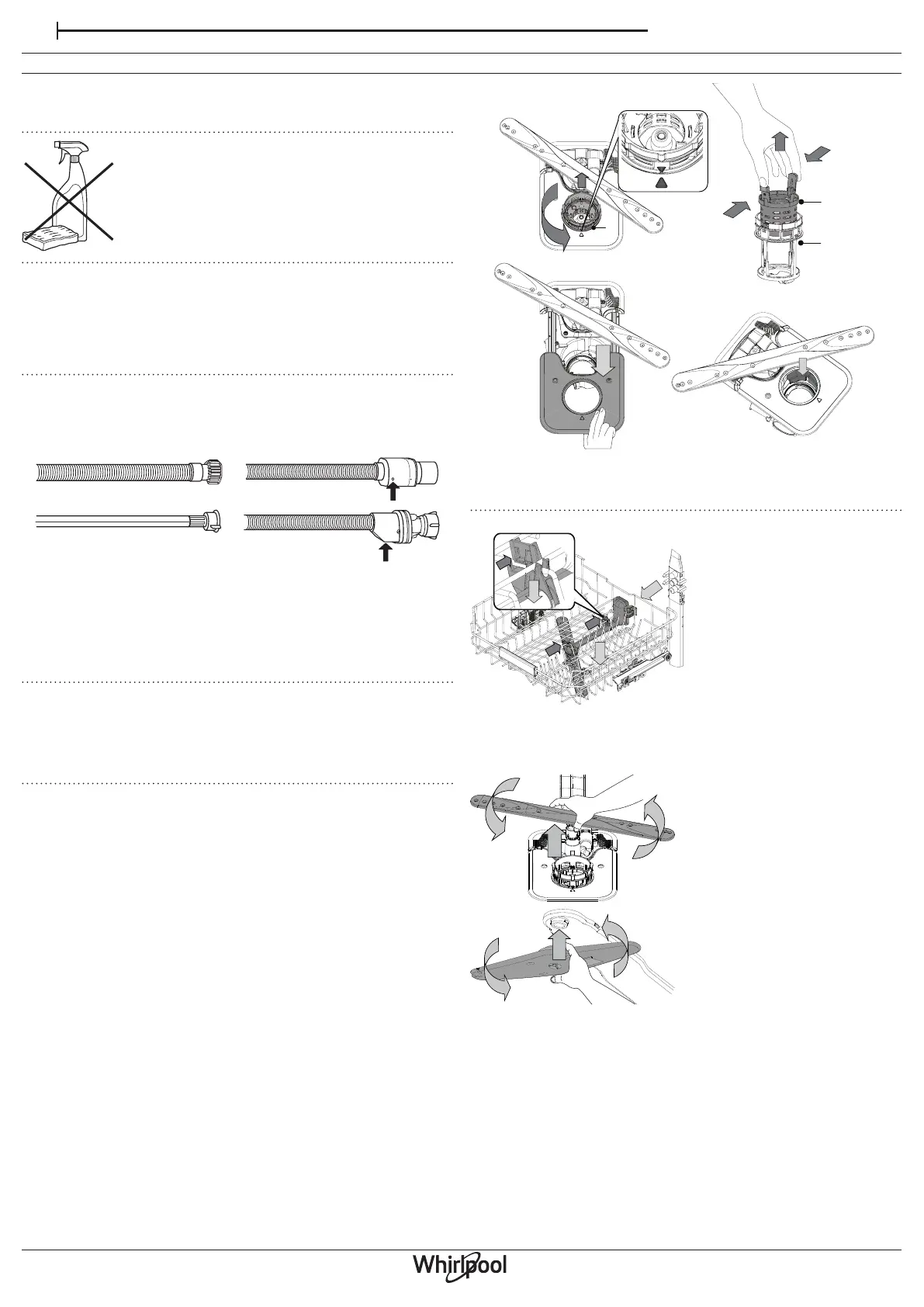 Whirlpool